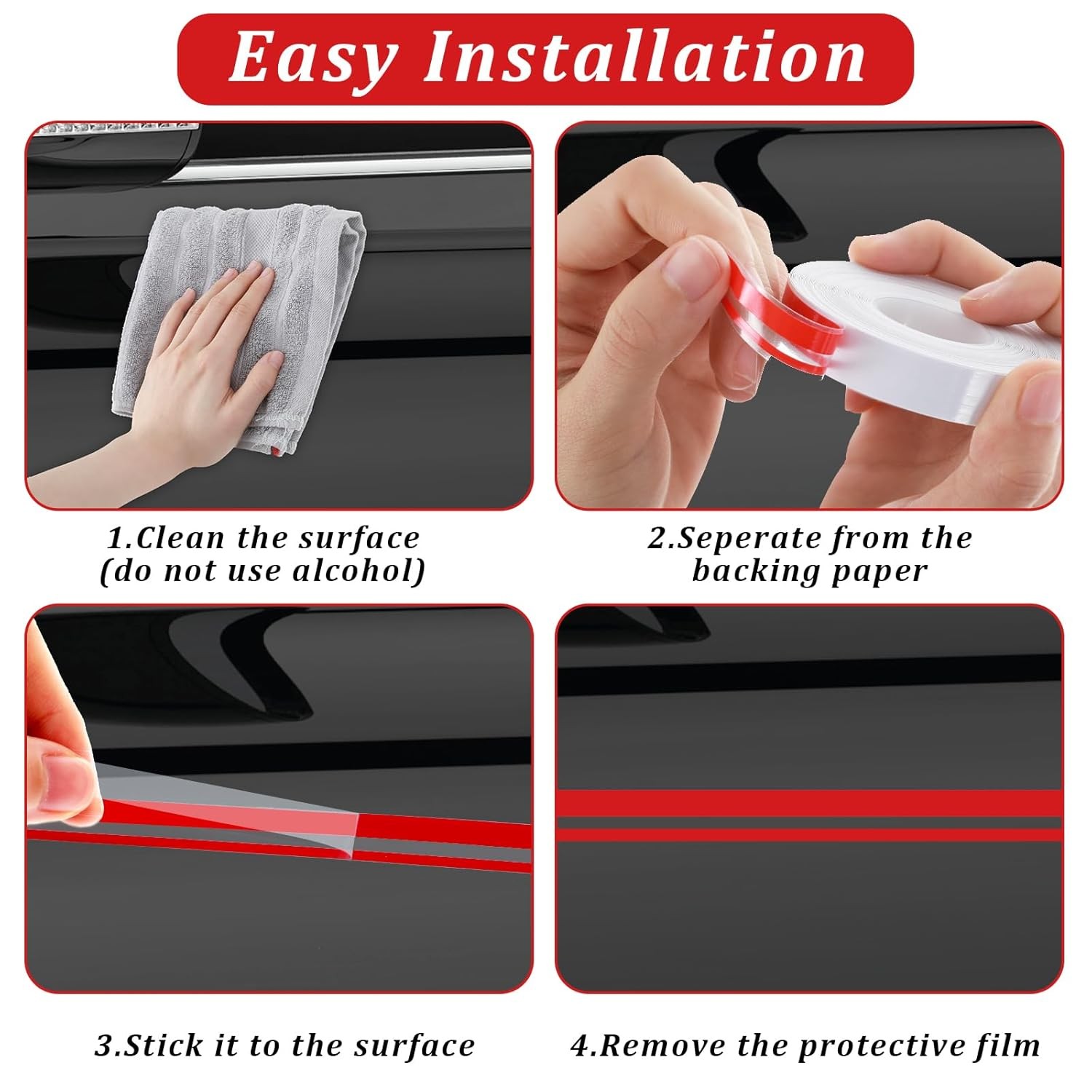 Easy Installation

1.Clean the surface (do not use alcohol)

2.Seperate from the backing paper

3.Stick it to the surface

4.Remove the protective film