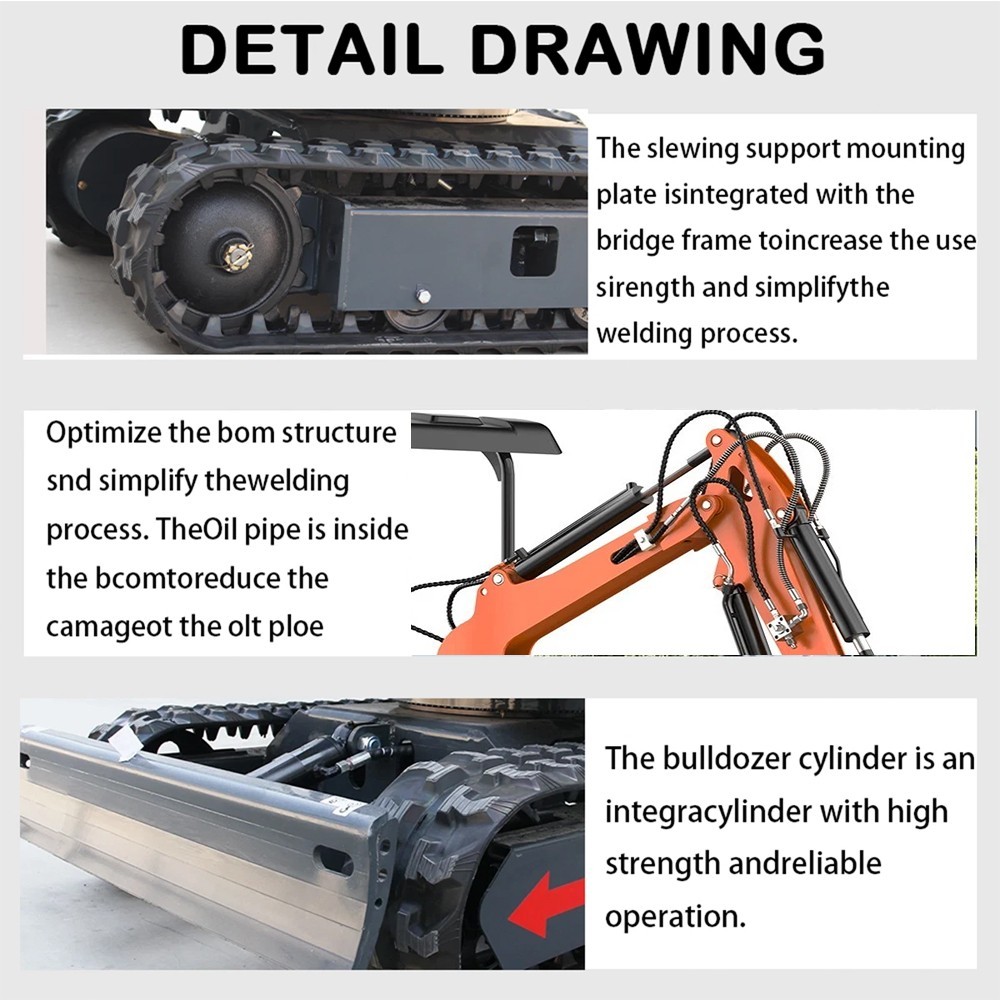 DETAIL DRAWING

The slewing support mounting plate isintegrated with the bridge frame toincrease the use sirength and simplifythe welding process.

Optimize the bom structure snd simplify thewelding process. TheOil pipe is inside the bcomtoreduce the camageot the olt ploe

The bulldozer cylinder is an integracylinder with high strength andreliable operation.