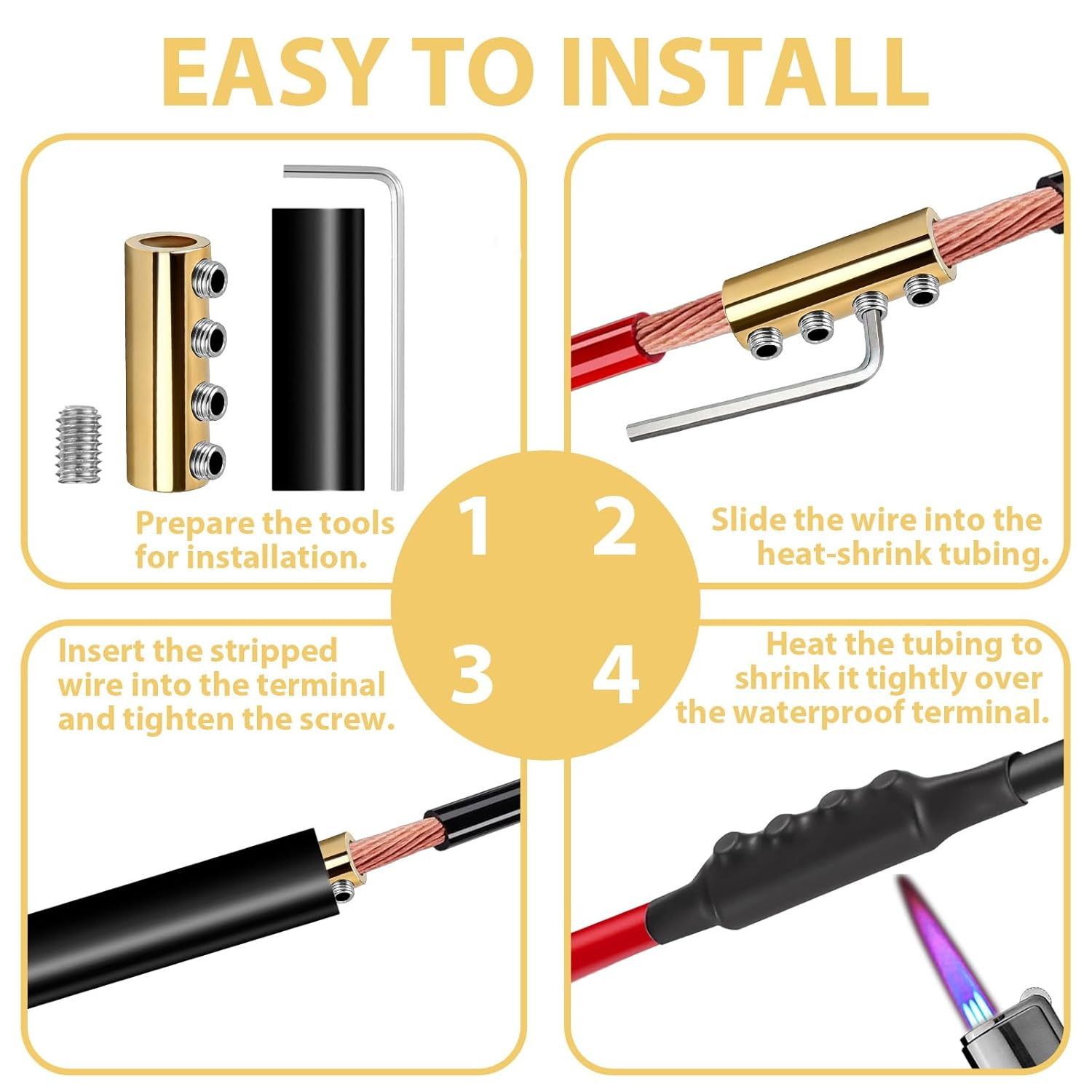 EASY TO INSTALL

Prepare the tools for installation.

1

2

Slide the wire into the heat-shrink tubing.

Insert the stripped wire into the terminal and tighten the screw.

3

4

Heat the tubing to shrink it tightly over the waterproof terminal.