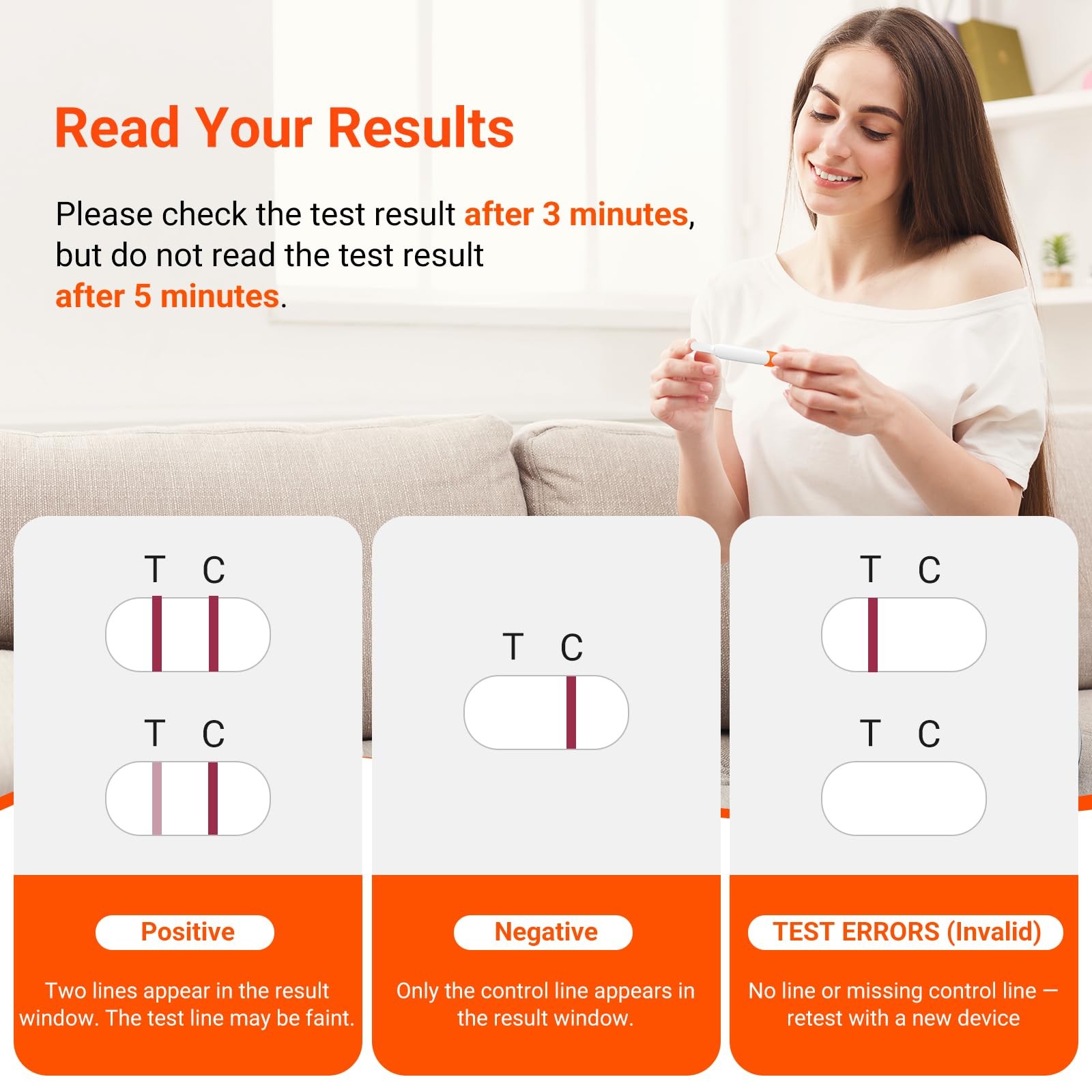 Read Your Results

Please check the test result after 3 minutes, but do not read the test result after 5 minutes.

T C

T C

Positive

Two lines appear in the result window. The test line may be faint.

T C

Negative

Only the control line appears in the result window.

T C

T C

TEST ERRORS (Invalid)

No line or missing control line — retest with a new device