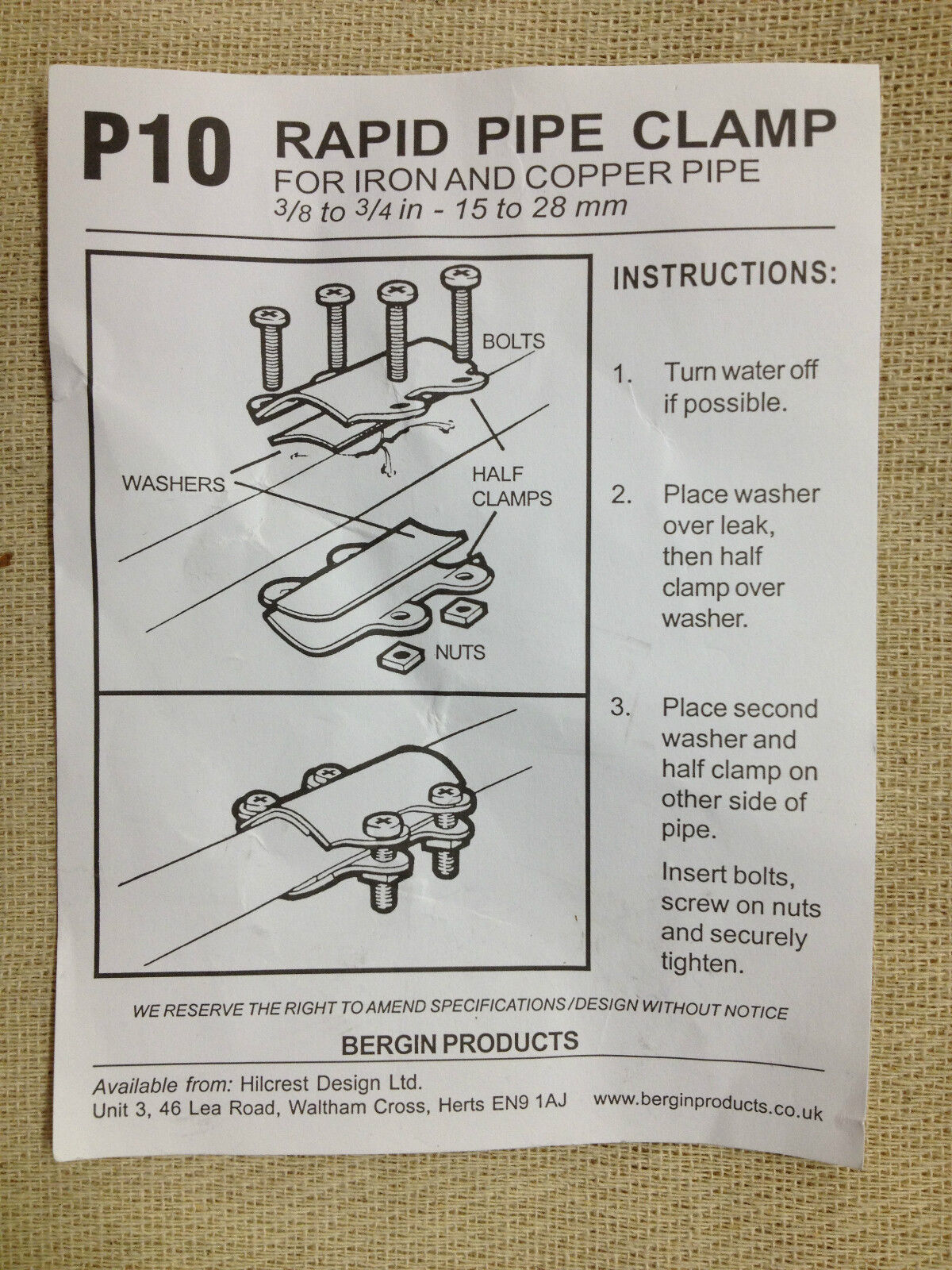 P10 RAPID PIPE CLAMP
FOR IRON AND COPPER PIPE
$3/8$ to $3/4$ in - 15 to 28 mm

BOLTS
WASHERS
HALF CLAMPS
NUTS

INSTRUCTIONS:

1. Turn water off if possible.

2. Place washer over leak, then half clamp over washer.

3. Place second washer and half clamp on other side of pipe.

Insert bolts, screw on nuts and securely tighten.

WE RESERVE THE RIGHT TO AMEND SPECIFICATIONS/DESIGN WITHOUT NOTICE

BERGIN PRODUCTS

Available from: Hilcrest Design Ltd.
Unit 3, 46 Lea Road, Waltham Cross, Herts EN9 1AJ www.berginproducts.co.uk