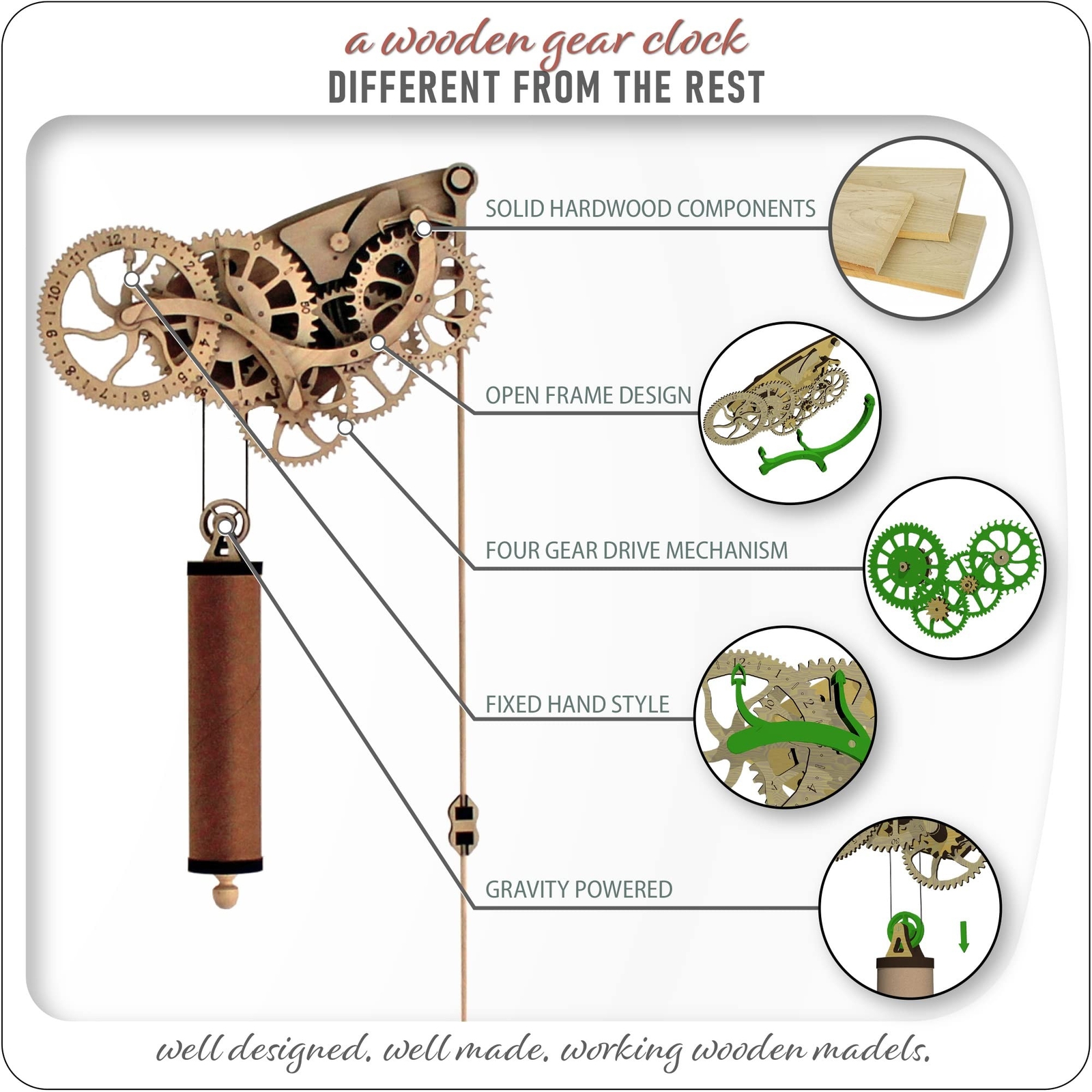 a wooden gear clock
DIFFERENT FROM THE REST

SOLID HARDWOOD COMPONENTS

OPEN FRAME DESIGN

FOUR GEAR DRIVE MECHANISM

FIXED HAND STYLE

GRAVITY POWERED

well designed. well made. working wooden madels.