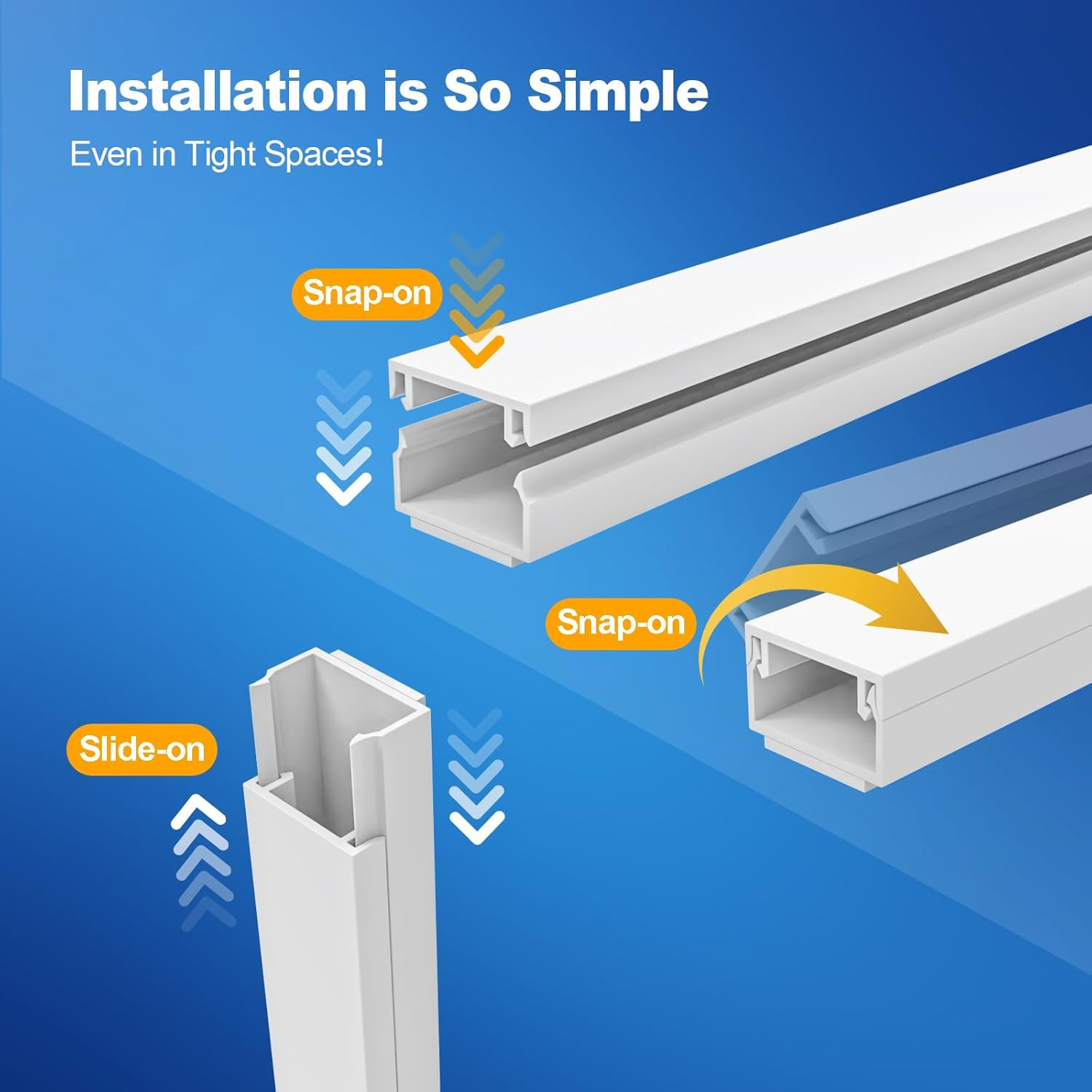 Installation is So Simple

Even in Tight Spaces!

Snap-on

Snap-on

Slide-on