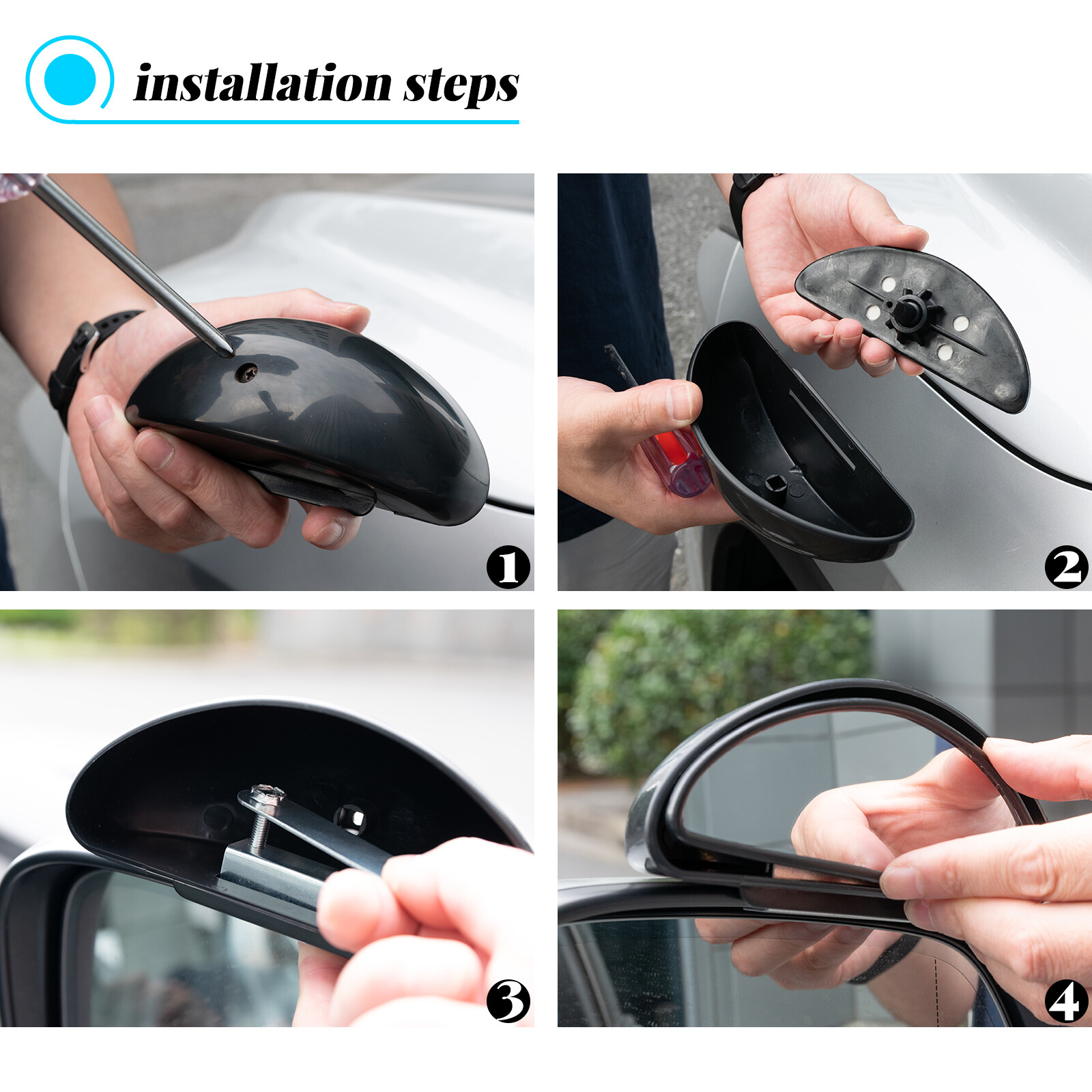 installation steps

1

2

3

4