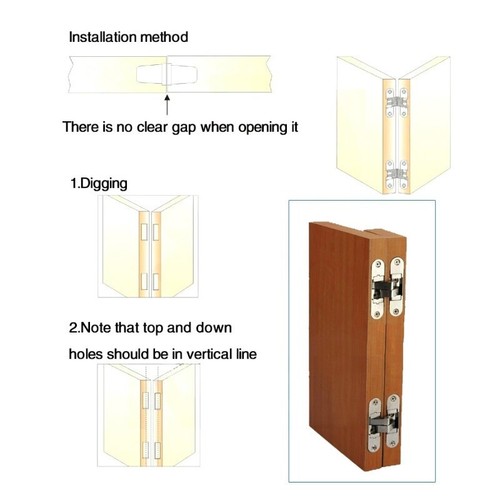 Installation method

There is no clear gap when opening it

1.Digging

2.Note that top and down

holes should be in vertical line