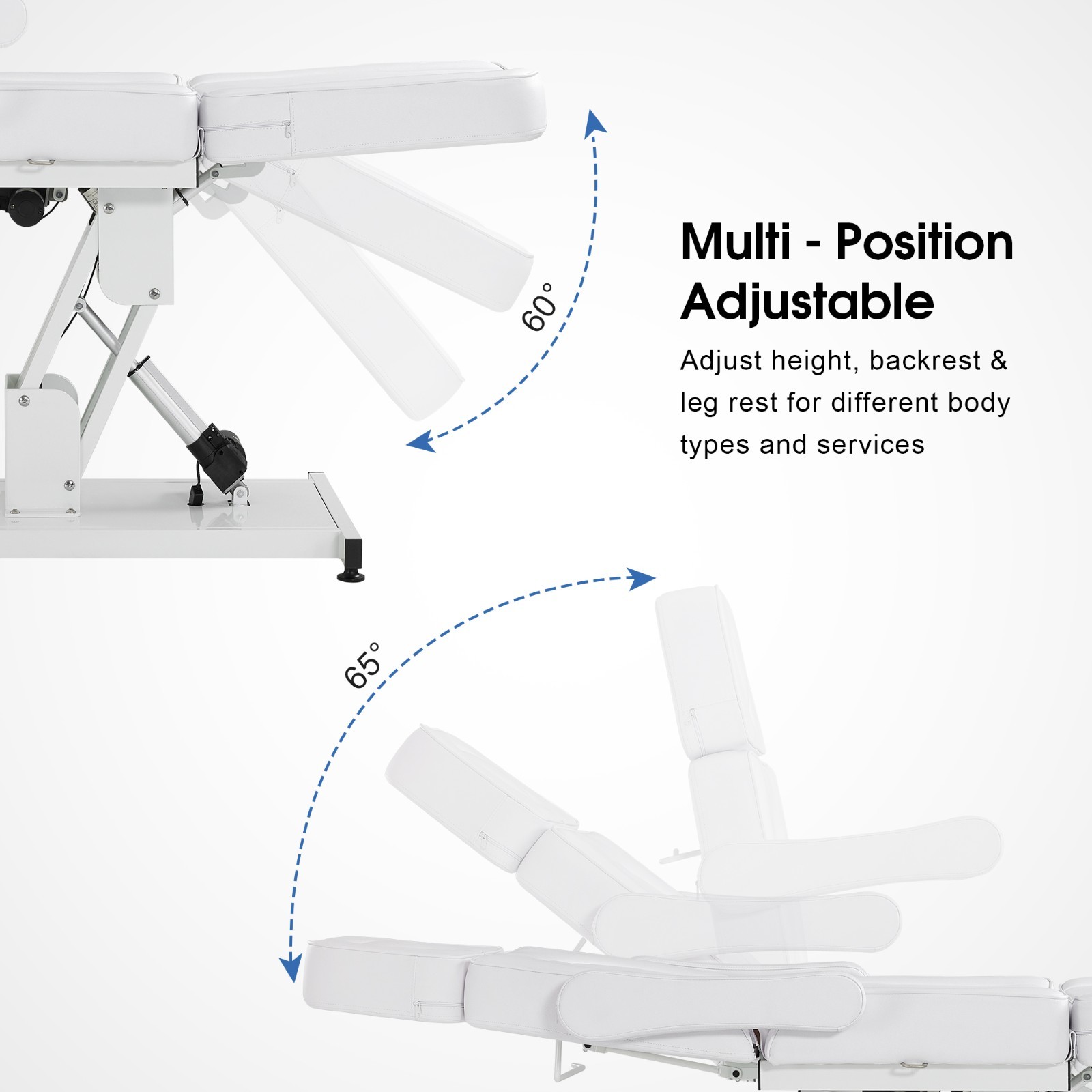 60°

Multi - Position Adjustable

Adjust height, backrest & leg rest for different body types and services

65°