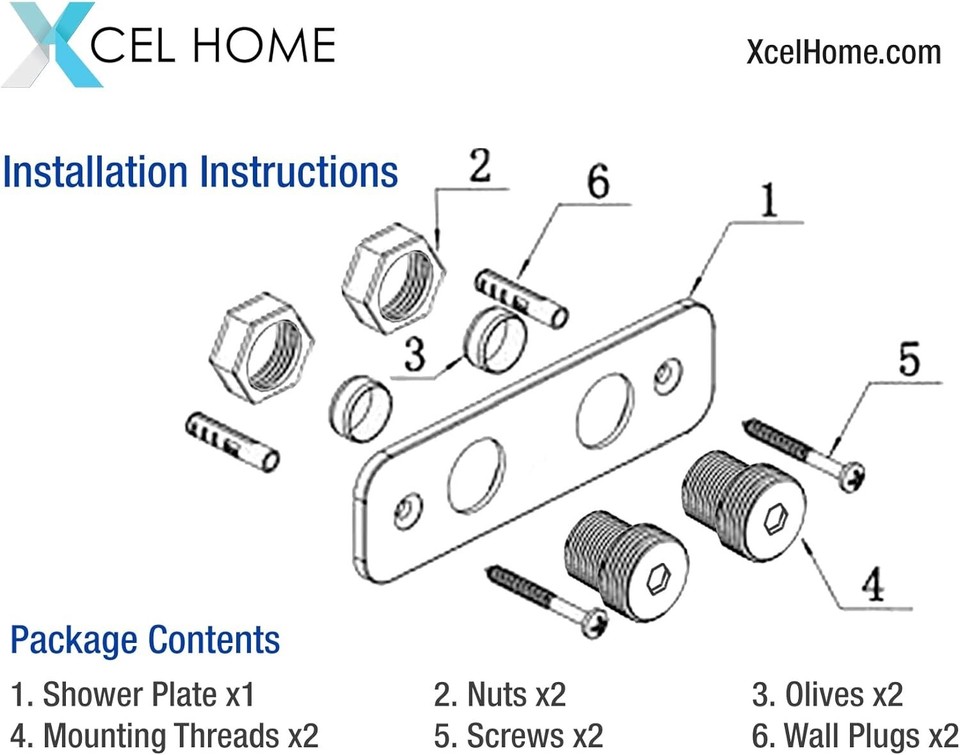 XCEL HOME

XcelHome.com

Installation Instructions

2
6
1
3
5
4

Package Contents

1. Shower Plate x1
2. Nuts x2
3. Olives x2
4. Mounting Threads x2
5. Screws x2
6. Wall Plugs x2