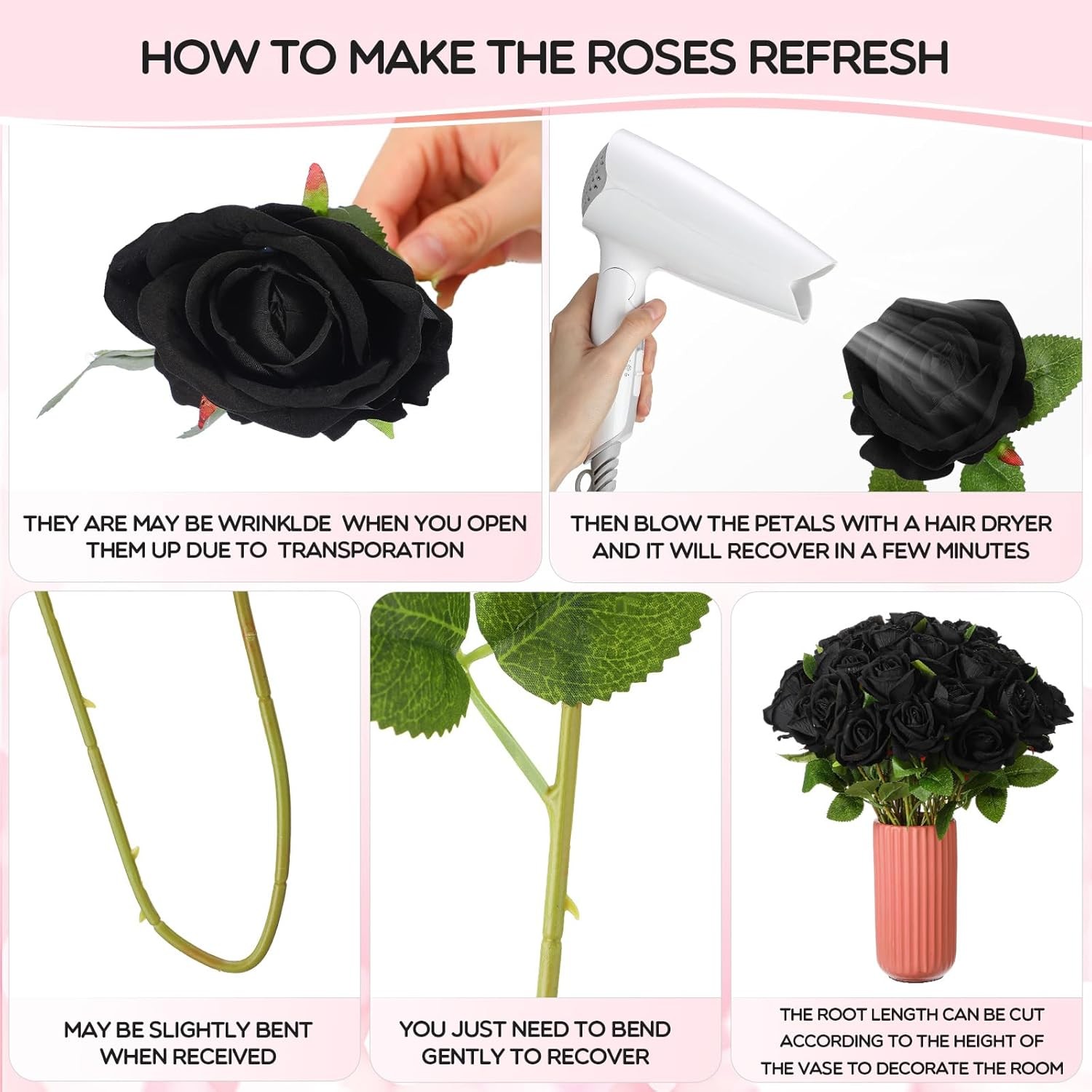 HOW TO MAKE THE ROSES REFRESH

THEY ARE MAY BE WRINKLDE WHEN YOU OPEN THEM UP DUE TO TRANSPORATION

THEN BLOW THE PETALS WITH A HAIR DRYER AND IT WILL RECOVER IN A FEW MINUTES

MAY BE SLIGHTLY BENT WHEN RECEIVED

YOU JUST NEED TO BEND GENTLY TO RECOVER

THE ROOT LENGTH CAN BE CUT ACCORDING TO THE HEIGHT OF THE VASE TO DECORATE THE ROOM