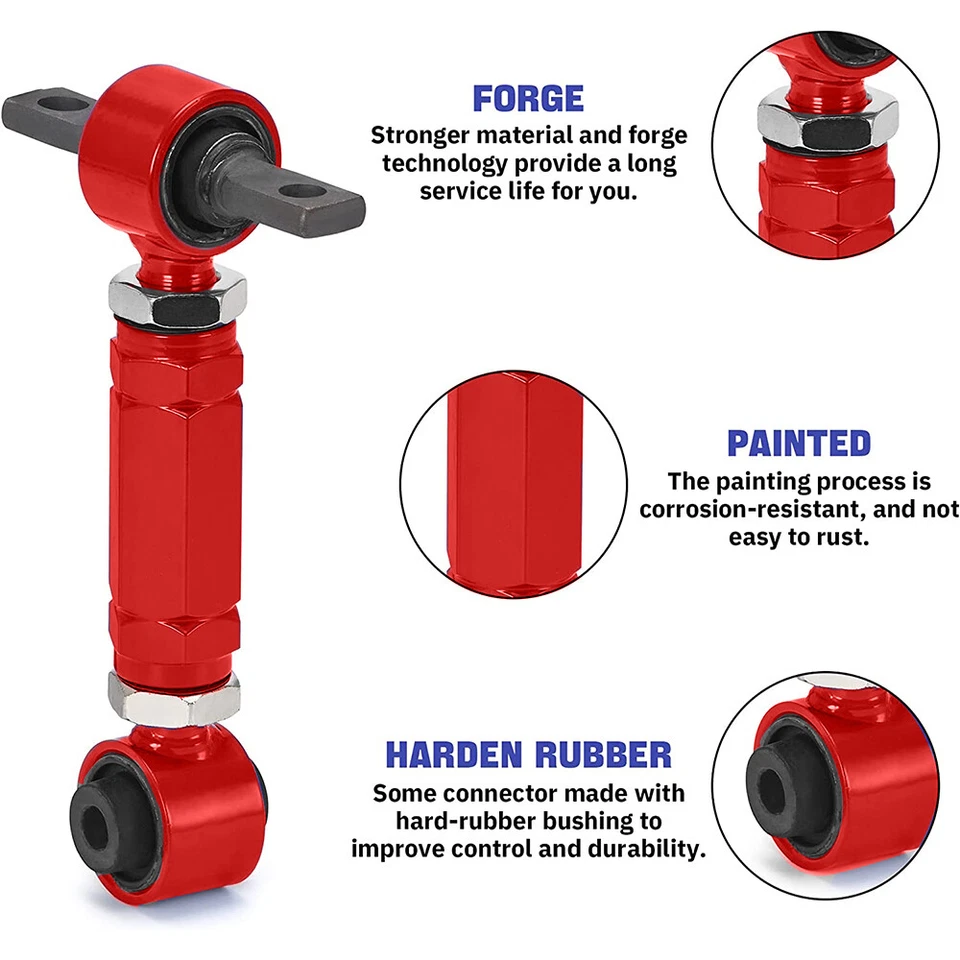 FORGE
Stronger material and forge technology provide a long service life for you.

PAINTED
The painting process is corrosion-resistant, and not easy to rust.

HARDEN RUBBER
Some connector made with hard-rubber bushing to improve control and durability.