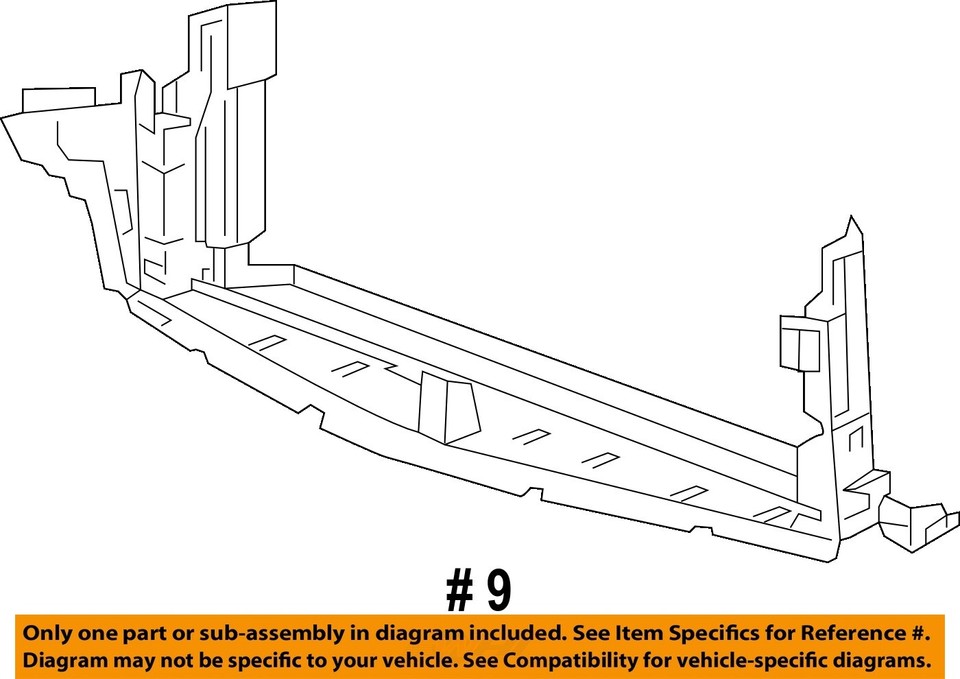 # 9

Only one part or sub-assembly in diagram included. See Item Specifics for Reference #.
Diagram may not be specific to your vehicle. See Compatibility for vehicle-specific diagrams.