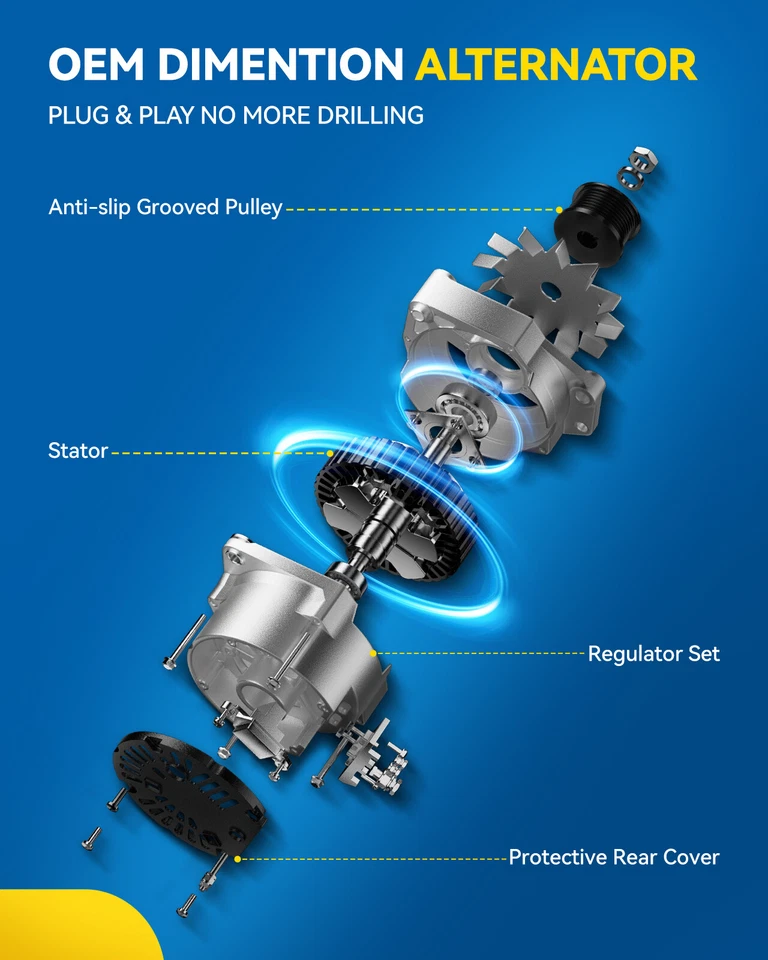 OEM DIMENTION ALTERNATOR
PLUG & PLAY NO MORE DRILLING

Anti-slip Grooved Pulley

Stator

Regulator Set

Protective Rear Cover