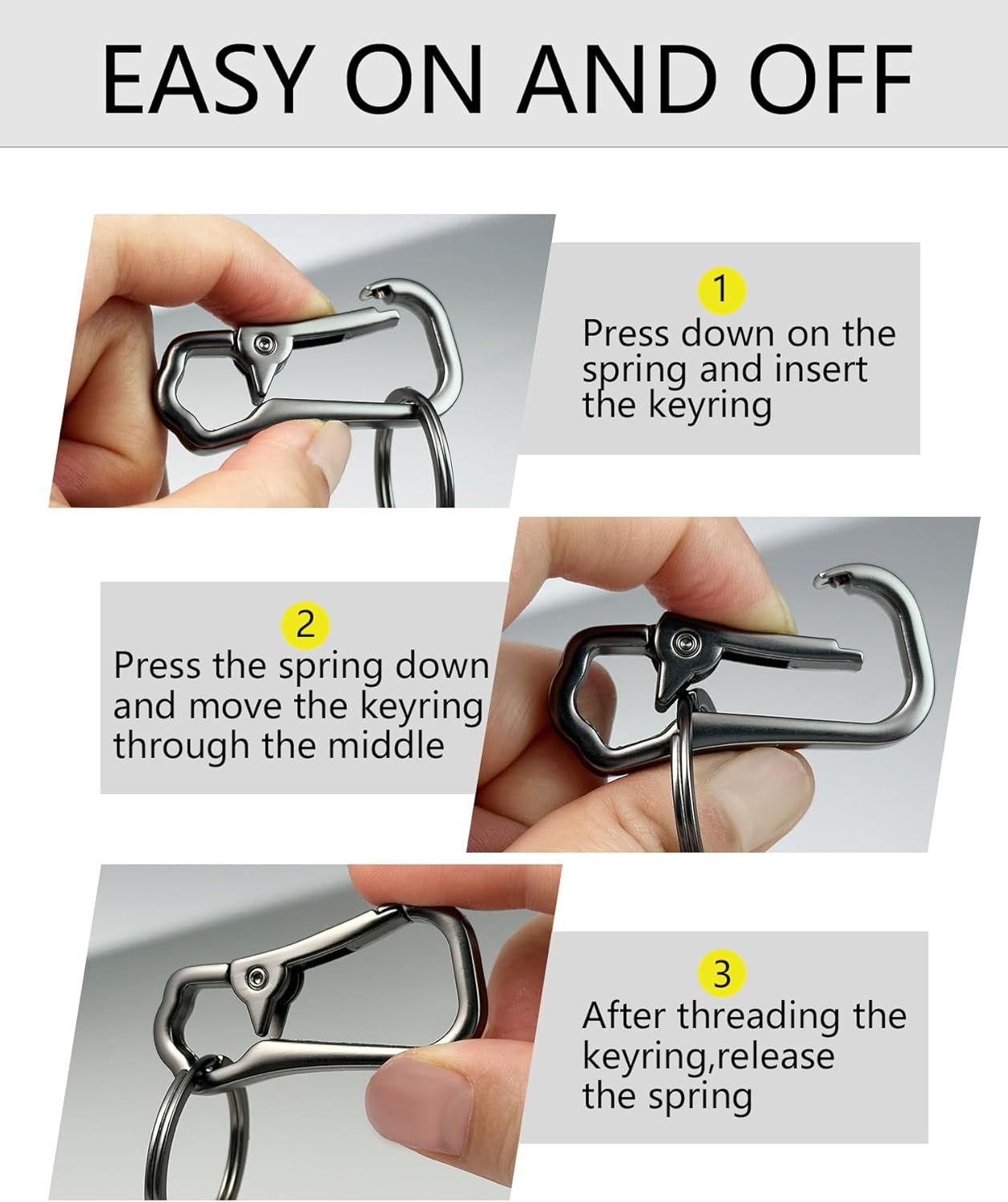 EASY ON AND OFF

1
Press down on the spring and insert the keyring

2
Press the spring down and move the keyring through the middle

3
After threading the keyring,release the spring