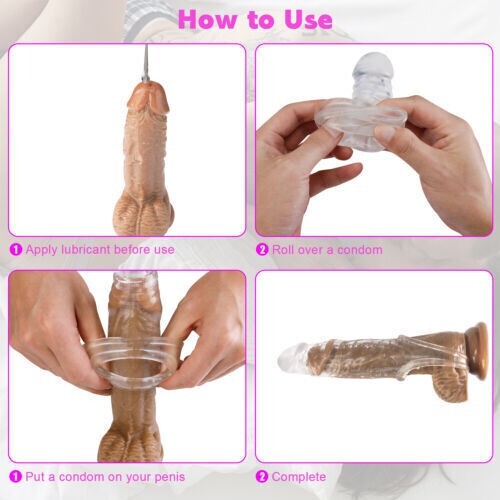 How to Use

1 Apply lubricant before use

2 Roll over a condom

1 Put a condom on your penis

2 Complete