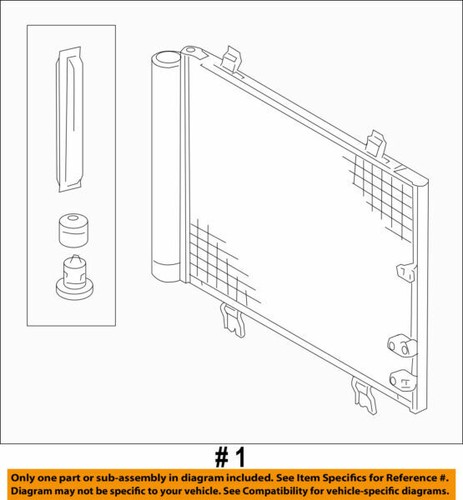 # 1

Only one part or sub-assembly in diagram included. See Item Specifics for Reference #.
Diagram may not be specific to your vehicle. See Compatibility for vehicle-specific diagrams.