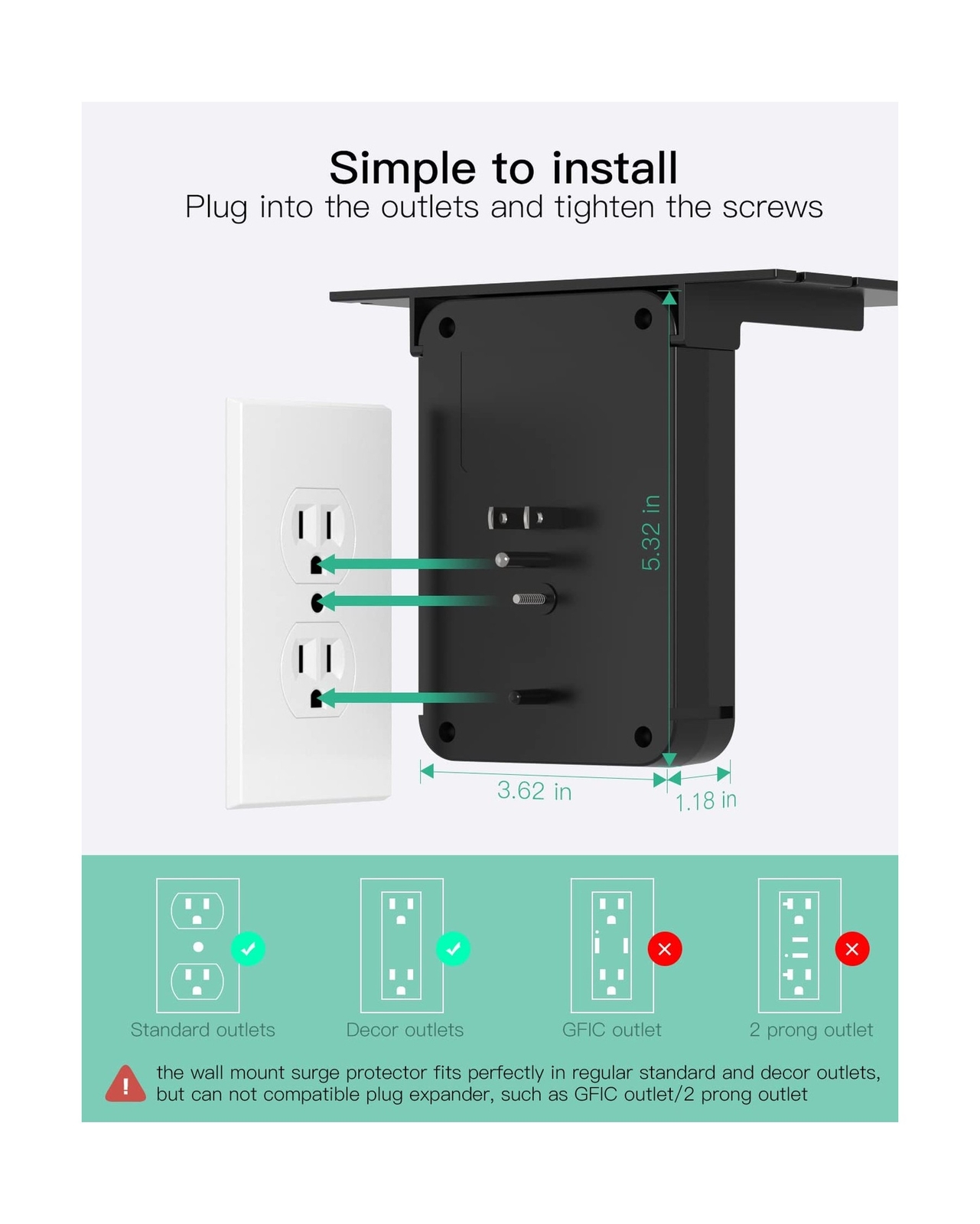 Simple to install
Plug into the outlets and tighten the screws

5.32 in

3.62 in

1.18 in

Standard outlets

Decor outlets

GFIC outlet

2 prong outlet

the wall mount surge protector fits perfectly in regular standard and decor outlets, but can not compatible plug expander, such as GFIC outlet/2 prong outlet