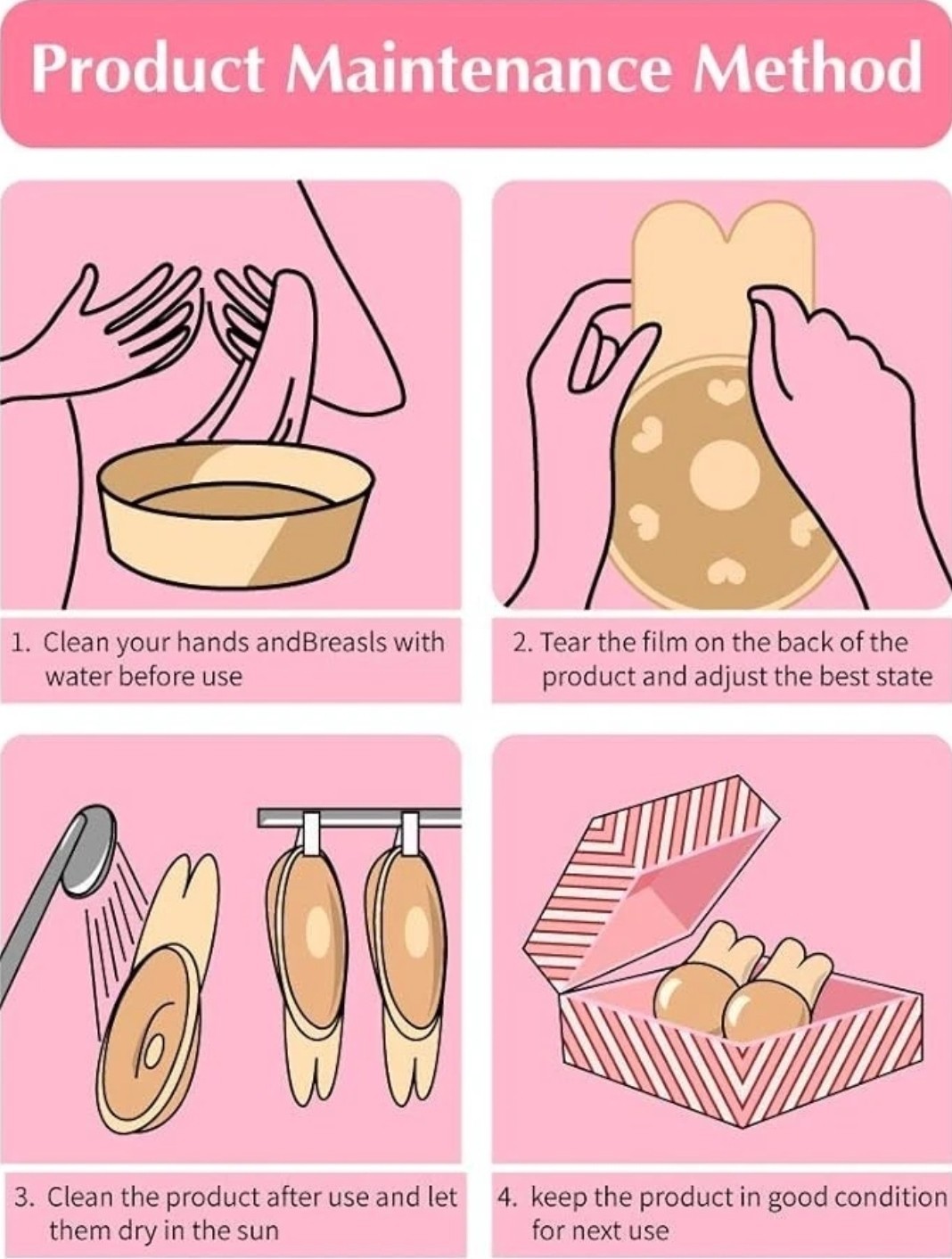 Product Maintenance Method

1. Clean your hands andBreasls with water before use

2. Tear the film on the back of the product and adjust the best state

3. Clean the product after use and let them dry in the sun

4. keep the product in good condition for next use