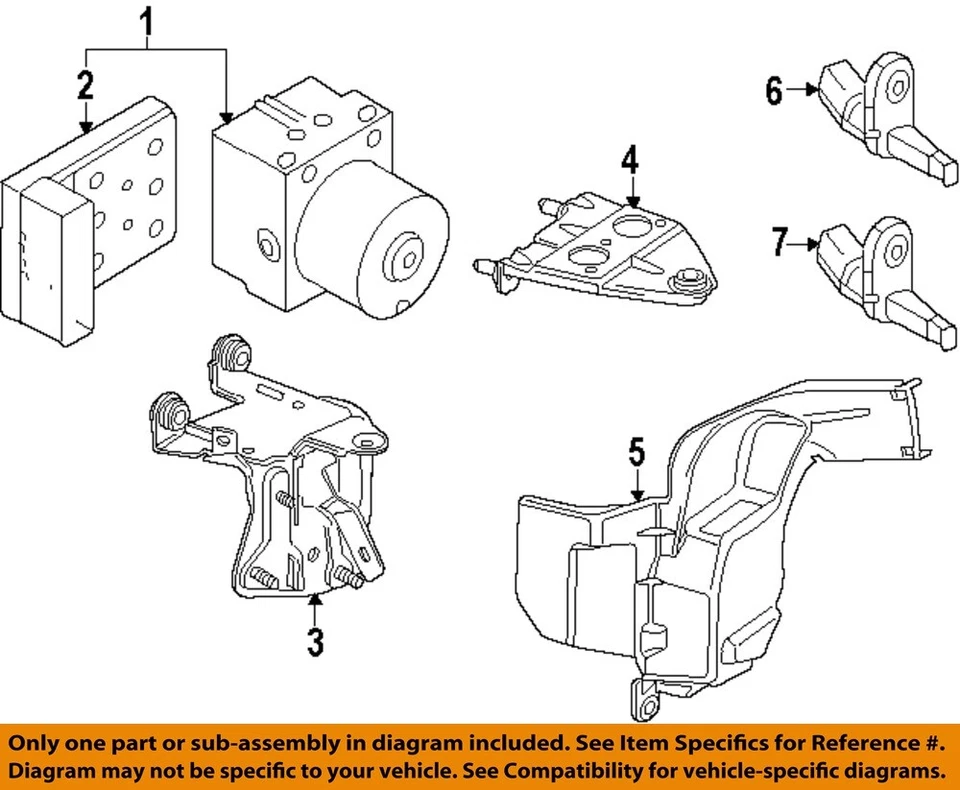 1
2
6
4
7
5
3

Only one part or sub-assembly in diagram included. See Item Specifics for Reference #.
Diagram may not be specific to your vehicle. See Compatibility for vehicle-specific diagrams.