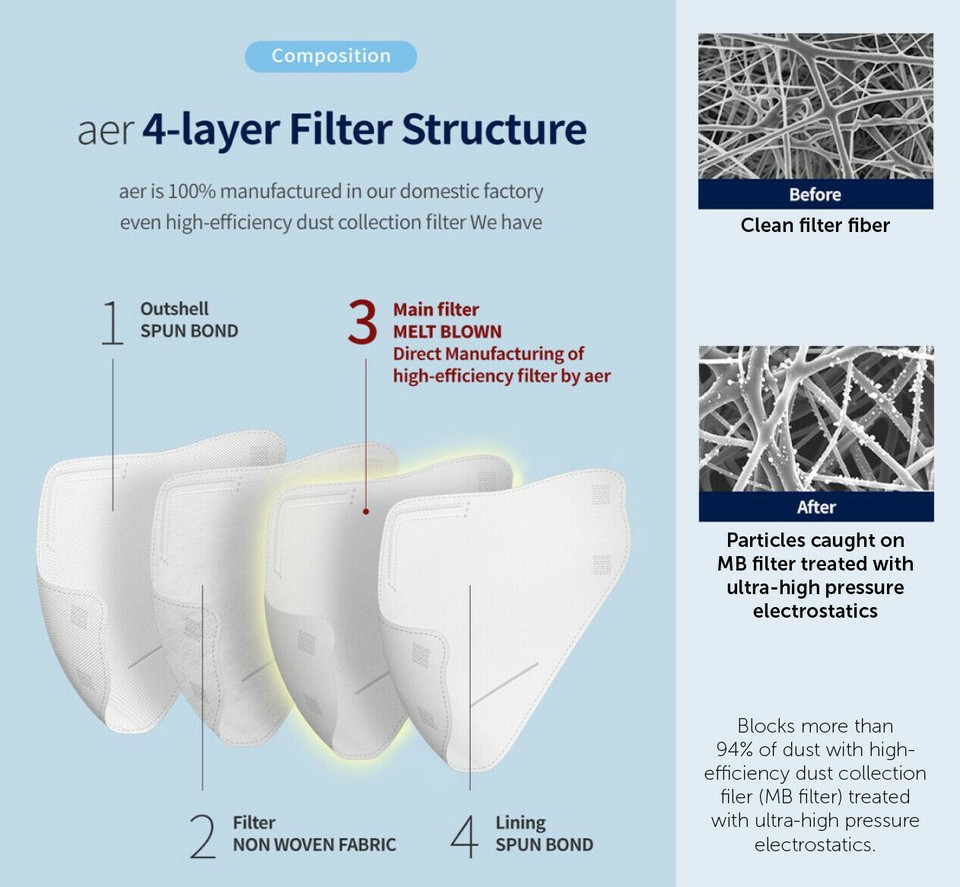 Composition

aer 4-layer Filter Structure

aer is 100% manufactured in our domestic factory even high-efficiency dust collection filter We have

1 Outshell SPUN BOND

3 Main filter MELT BLOWN Direct Manufacturing of high-efficiency filter by aer

2 Filter NON WOVEN FABRIC

4 Lining SPUN BOND

Before

Clean filter fiber

After

Particles caught on MB filter treated with ultra-high pressure electrostatics

Blocks more than 94% of dust with high-efficiency dust collection filer (MB filter) treated with ultra-high pressure electrostatics.