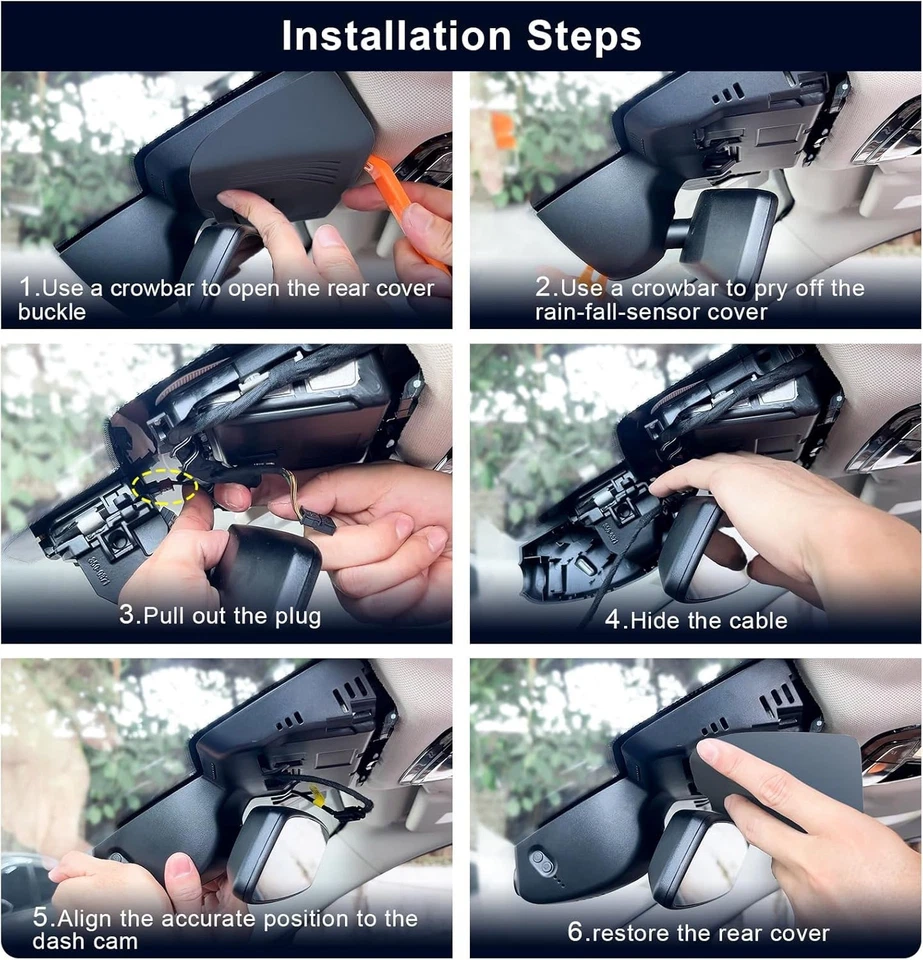 Installation Steps

1.Use a crowbar to open the rear cover buckle

2.Use a crowbar to pry off the rain-fall-sensor cover

3.Pull out the plug

4.Hide the cable

5.Align the accurate position to the dash cam

6.restore the rear cover