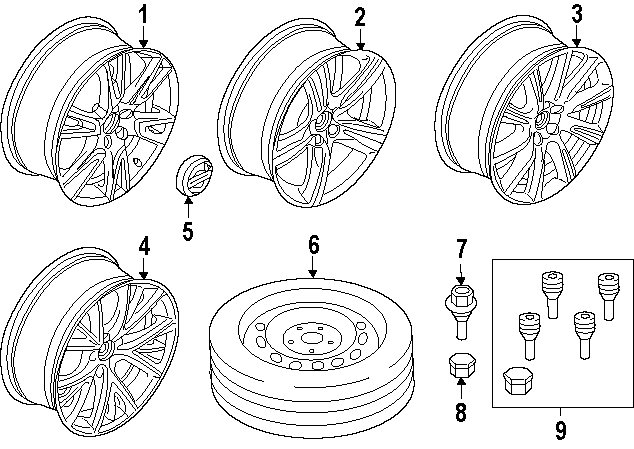 1
2
3
5
4
6
7
8
9