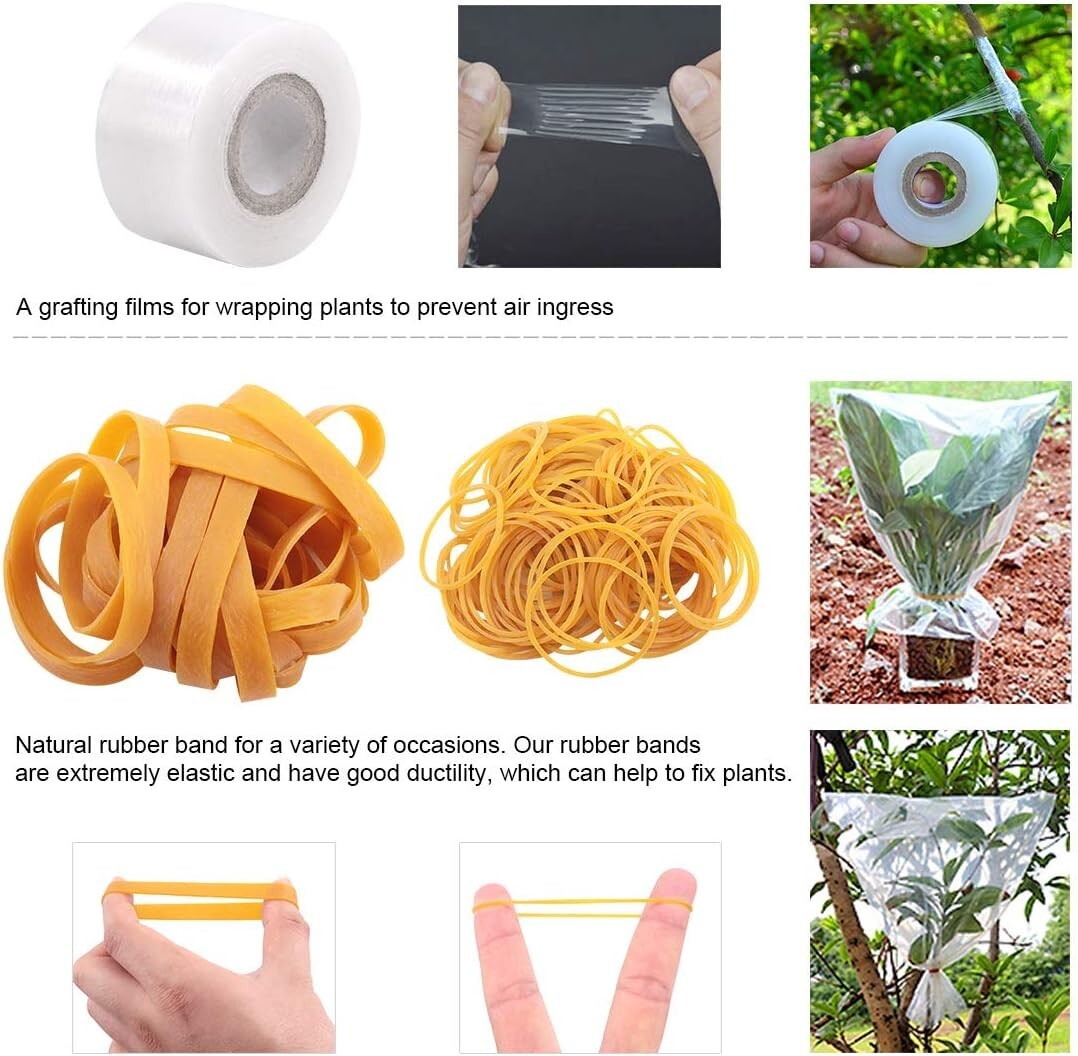 A grafting films for wrapping plants to prevent air ingress

Natural rubber band for a variety of occasions. Our rubber bands are extremely elastic and have good ductility, which can help to fix plants.