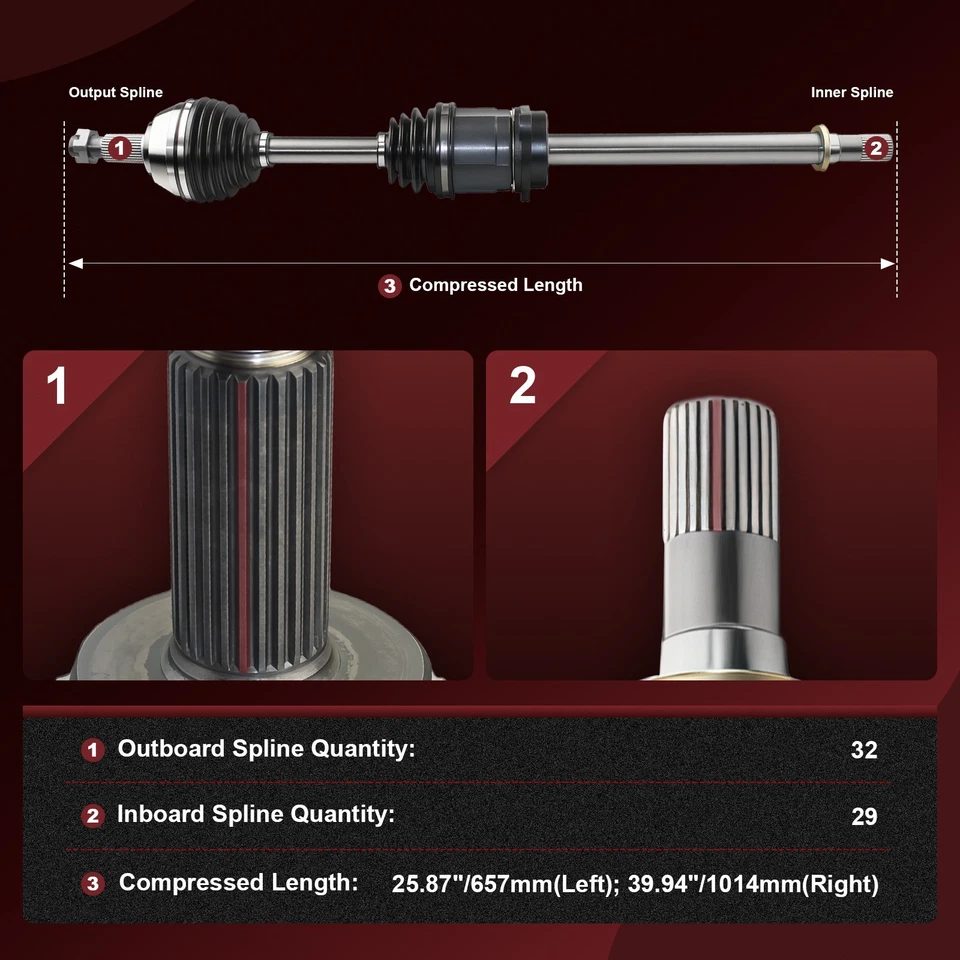 Output Spline

Inner Spline

1

2

3 Compressed Length

1

2

1 Outboard Spline Quantity: 32

2 Inboard Spline Quantity: 29

3 Compressed Length: 25.87"/657mm(Left); 39.94"/1014mm(Right)