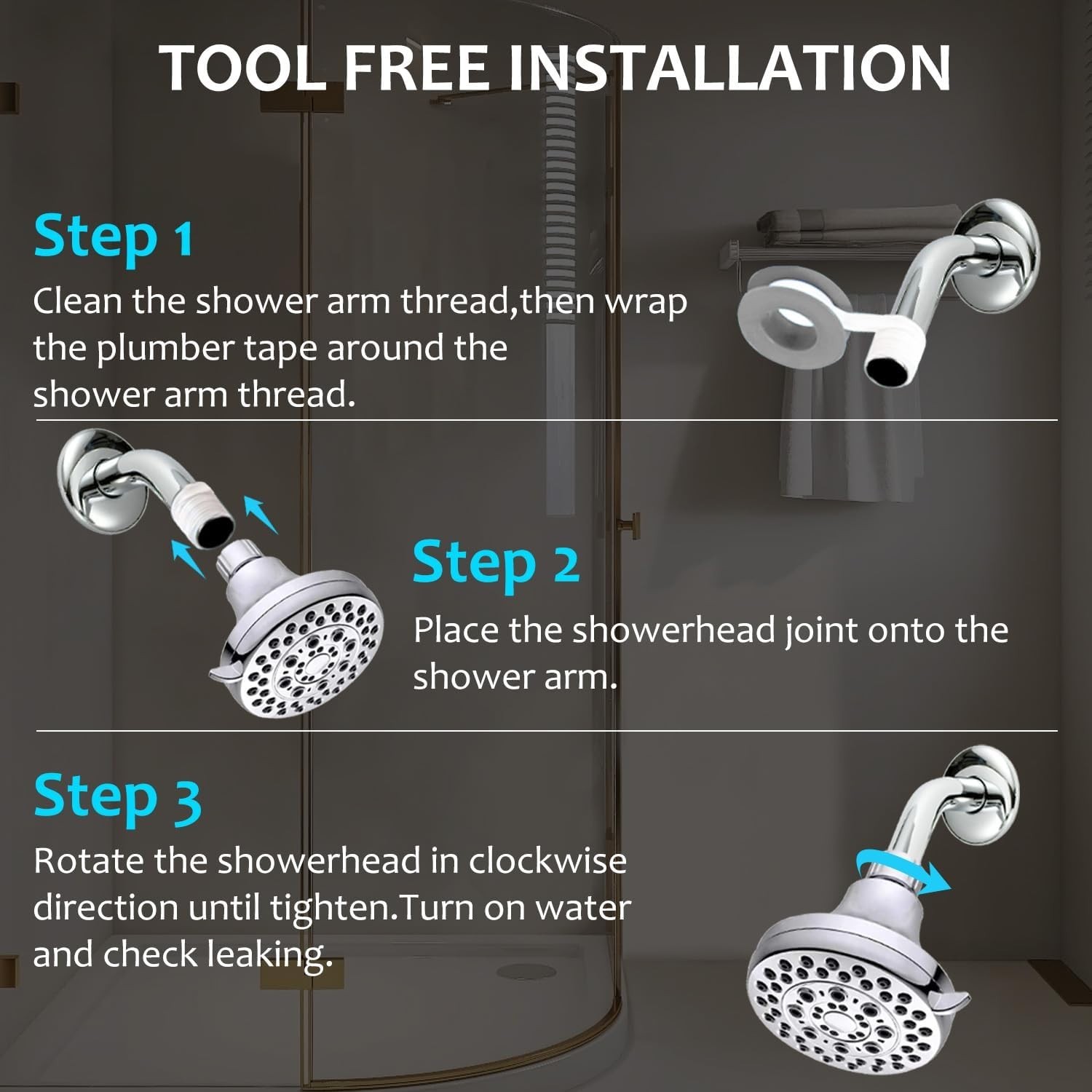 TOOL FREE INSTALLATION

Step 1

Clean the shower arm thread,then wrap the plumber tape around the shower arm thread.

Step 2

Place the showerhead joint onto the shower arm.

Step 3

Rotate the showerhead in clockwise direction until tighten.Turn on water and check leaking.