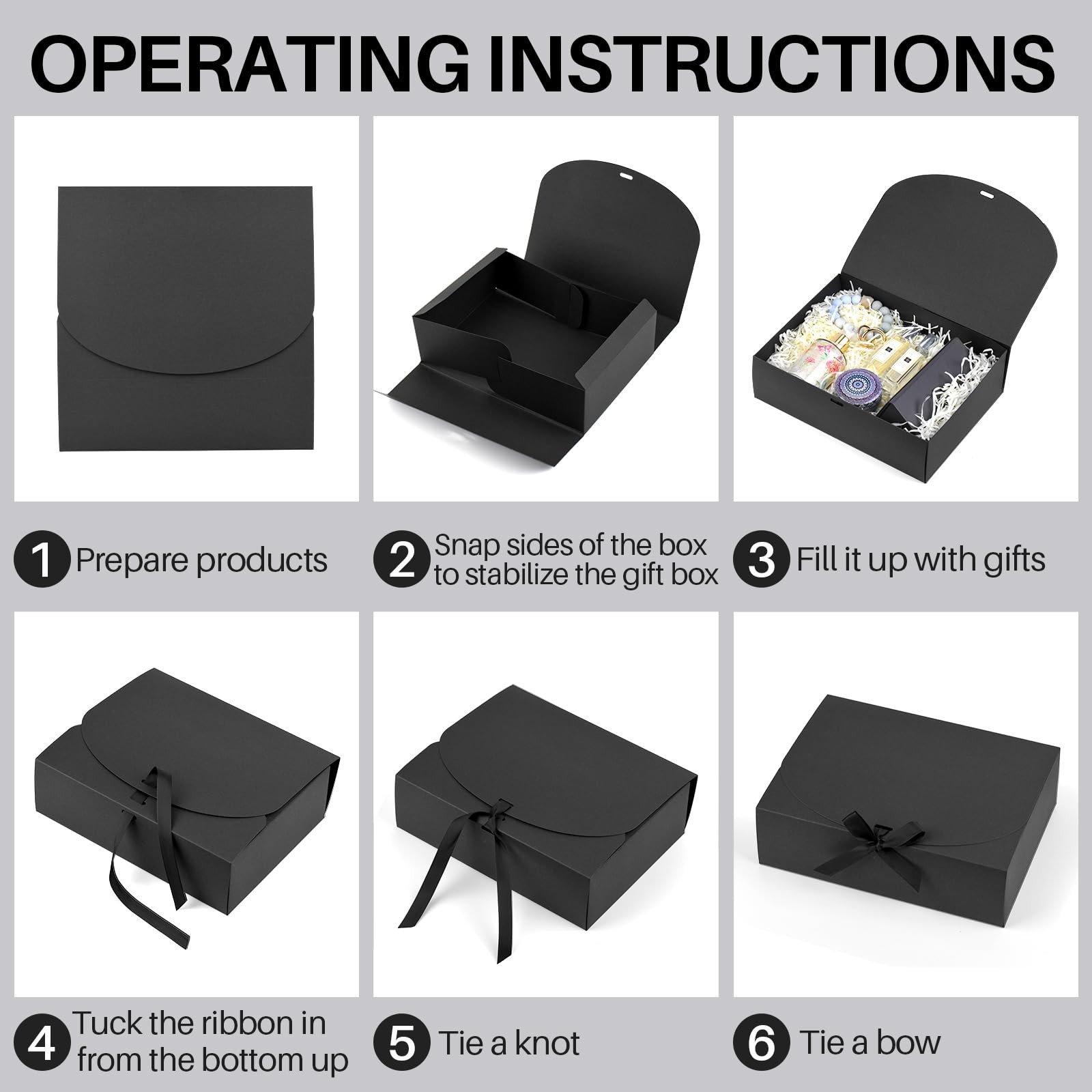 OPERATING INSTRUCTIONS

1 Prepare products

2 Snap sides of the box to stabilize the gift box

3 Fill it up with gifts

4 Tuck the ribbon in from the bottom up

5 Tie a knot

6 Tie a bow