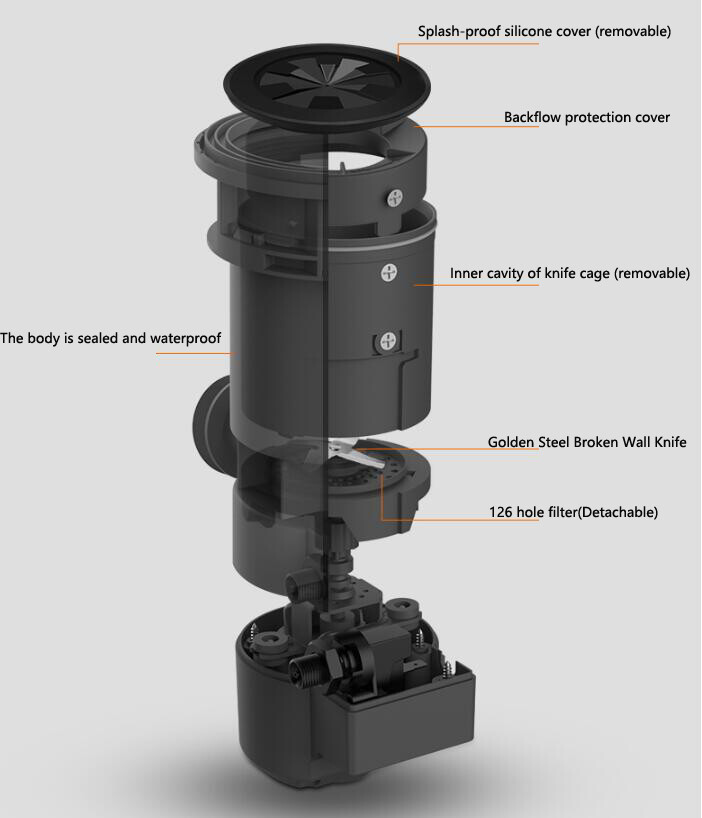 Splash-proof silicone cover (removable)

Backflow protection cover

Inner cavity of knife cage (removable)

The body is sealed and waterproof

Golden Steel Broken Wall Knife

126 hole filter(Detachable)