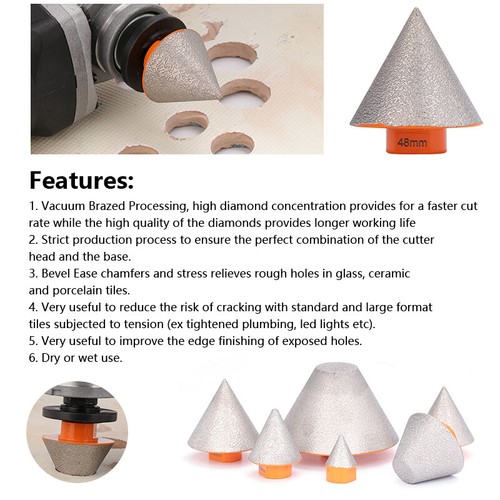 48mm

Features:

1. Vacuum Brazed Processing, high diamond concentration provides for a faster cut rate while the high quality of the diamonds provides longer working life
2. Strict production process to ensure the perfect combination of the cutter head and the base.
3. Bevel Ease chamfers and stress relieves rough holes in glass, ceramic and porcelain tiles.
4. Very useful to reduce the risk of cracking with standard and large format tiles subjected to tension (ex tightened plumbing, led lights etc).
5. Very useful to improve the edge finishing of exposed holes.
6. Dry or wet use.