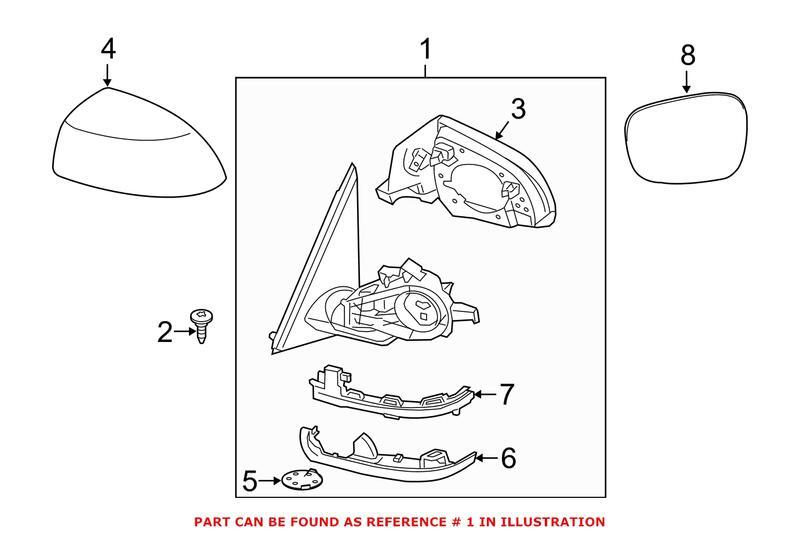 4
1
8
3
2
7
6
5
PART CAN BE FOUND AS REFERENCE # 1 IN ILLUSTRATION