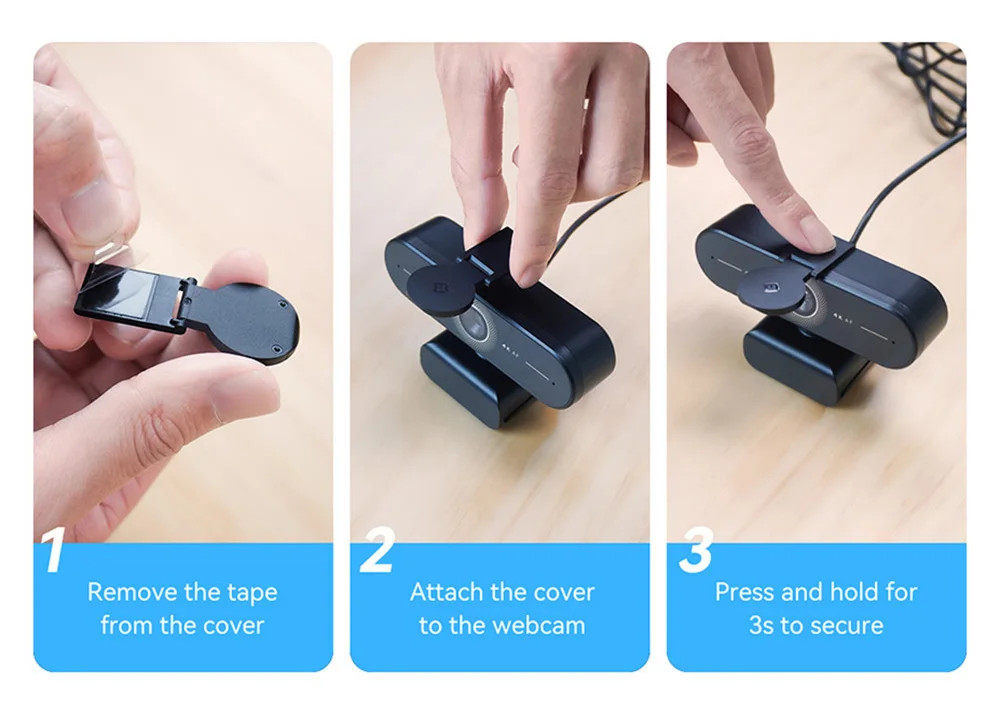 1
Remove the tape from the cover

2
Attach the cover to the webcam

3
Press and hold for 3s to secure