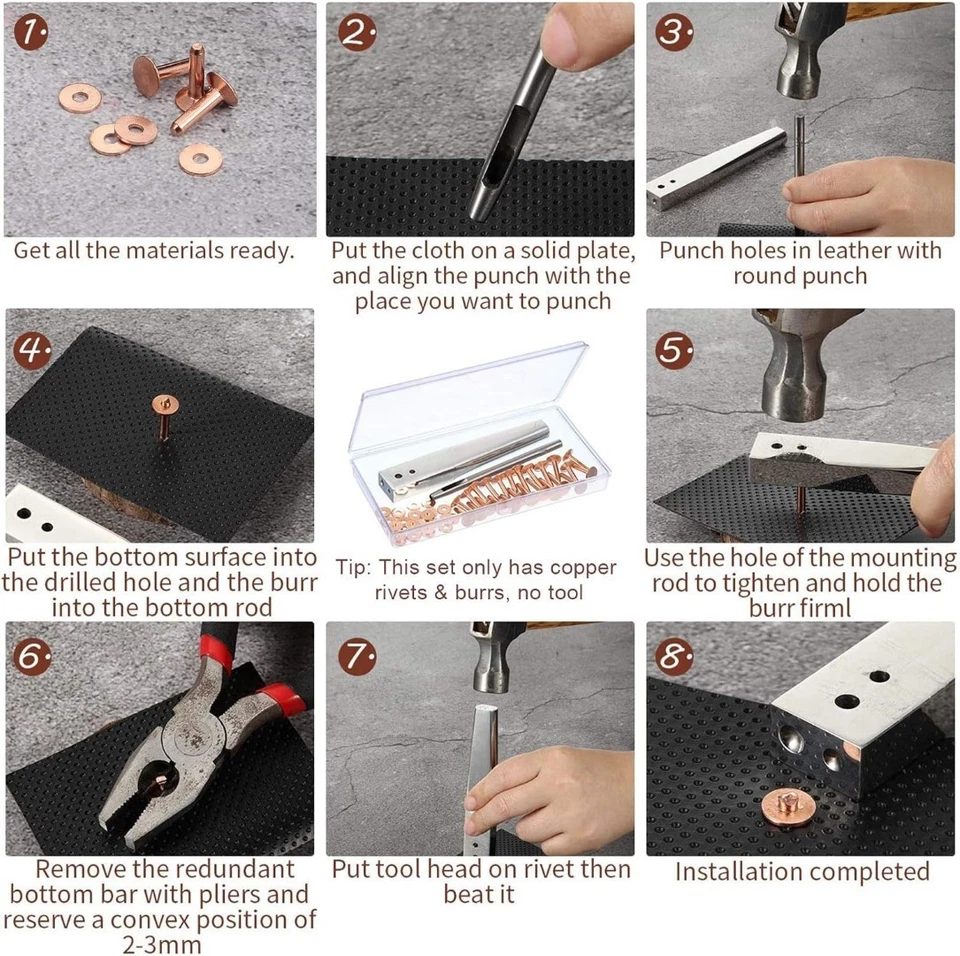 1.

Get all the materials ready.

2.

Put the cloth on a solid plate, and align the punch with the place you want to punch

3.

Punch holes in leather with round punch

4.

Put the bottom surface into the drilled hole and the burr into the bottom rod

Tip: This set only has copper rivets & burrs, no tool

5.

Use the hole of the mounting rod to tighten and hold the burr firml

6.

Remove the redundant bottom bar with pliers and reserve a convex position of 2-3mm

7.

Put tool head on rivet then beat it

8.

Installation completed