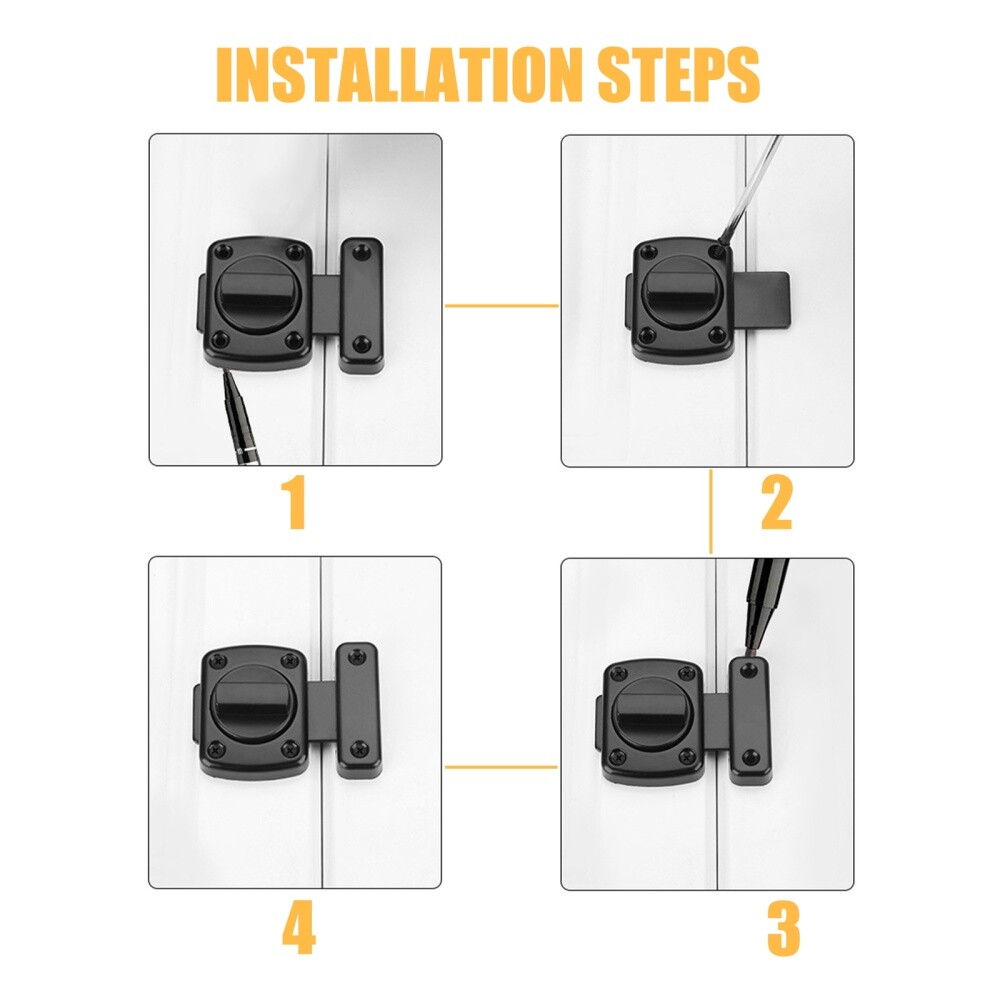 INSTALLATION STEPS

1

2

4

3