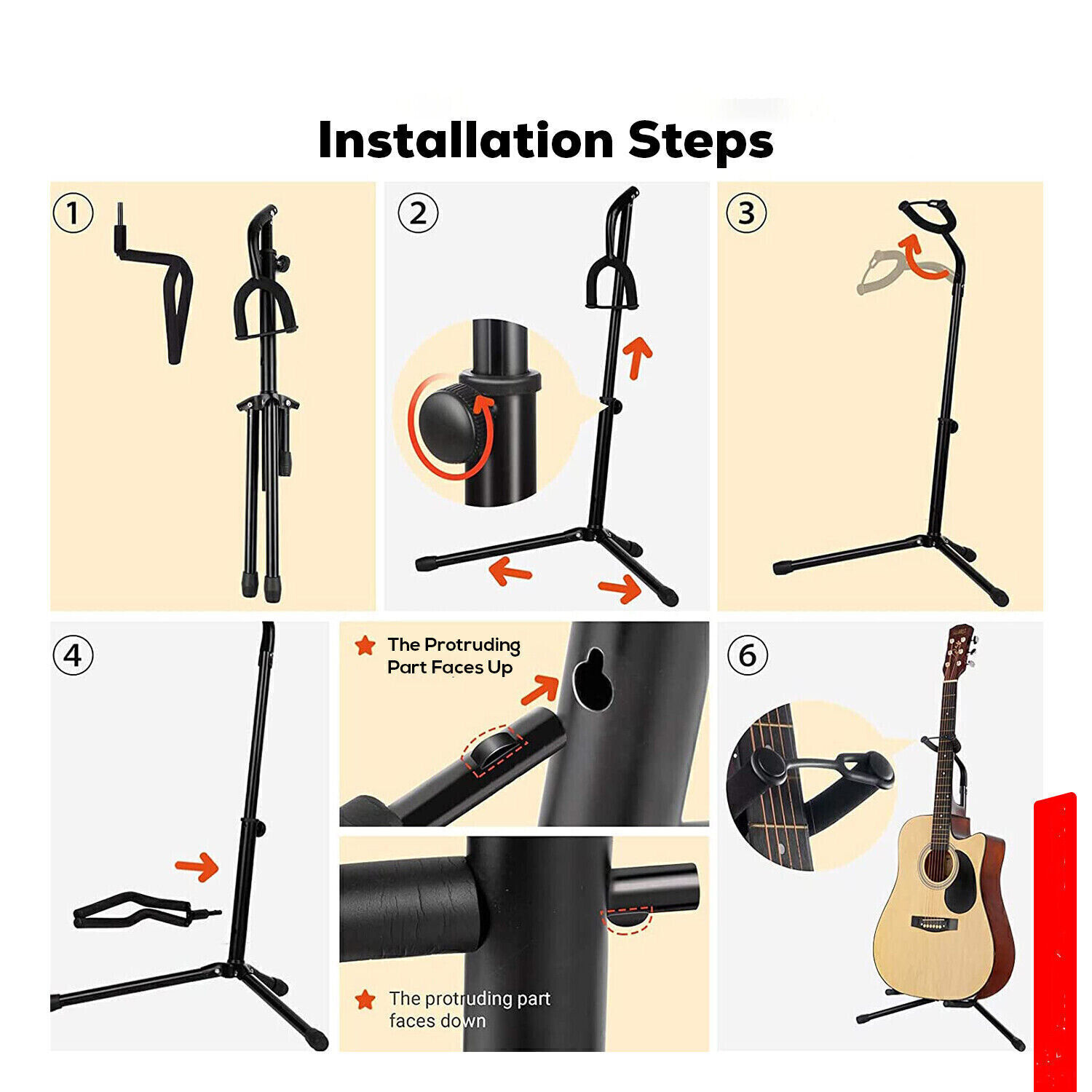 Installation Steps

①

②

③

④

The Protruding Part Faces Up

The protruding part faces down

⑥