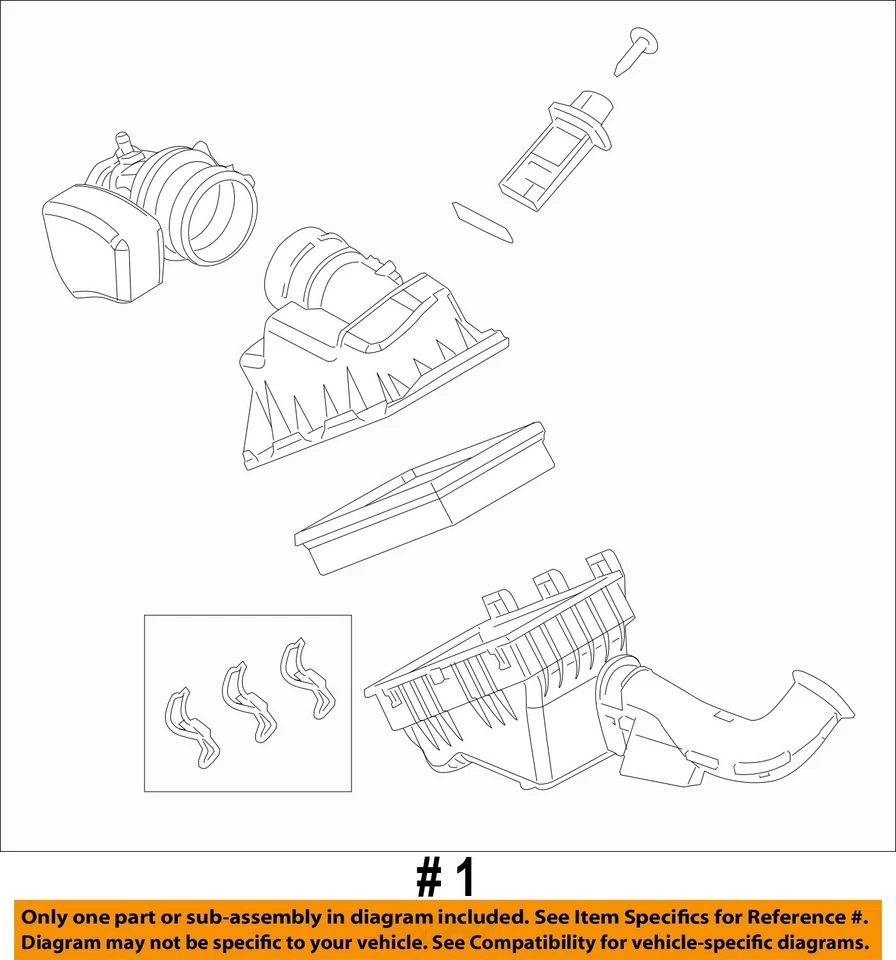 # 1

Only one part or sub-assembly in diagram included. See Item Specifics for Reference #.
Diagram may not be specific to your vehicle. See Compatibility for vehicle-specific diagrams.