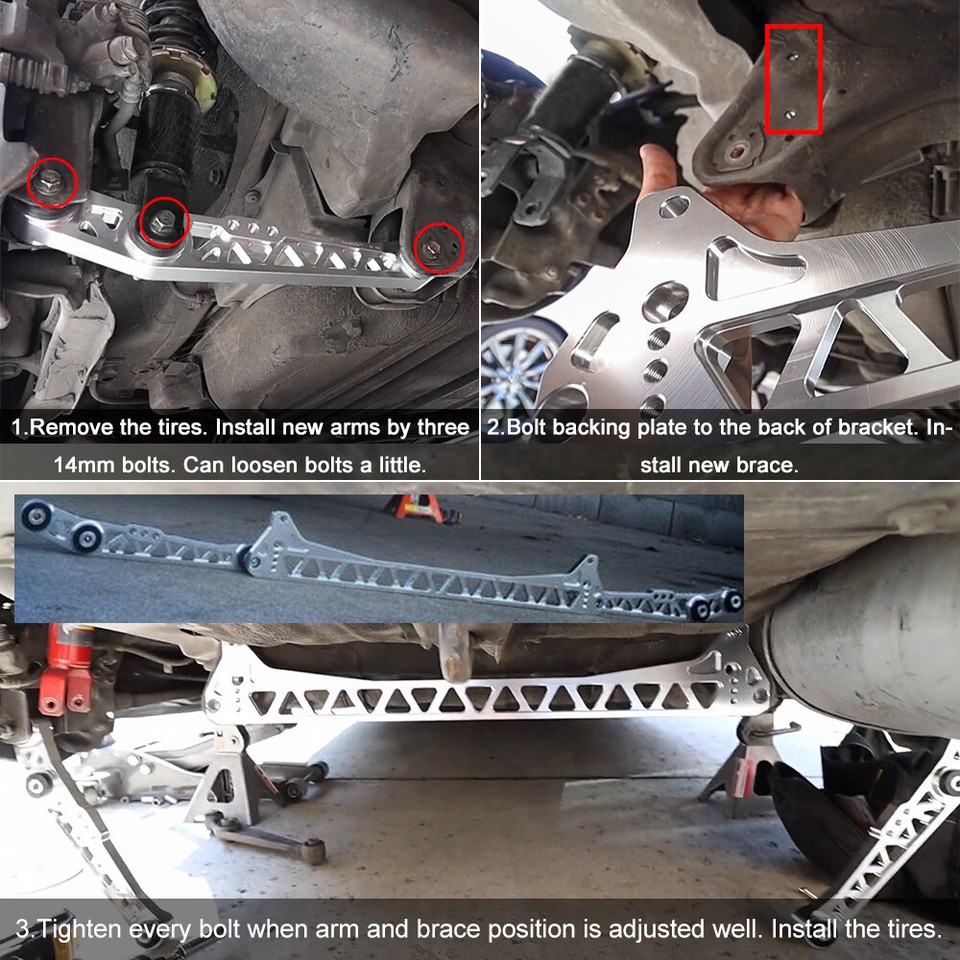 1.Remove the tires. Install new arms by three 14mm bolts. Can loosen bolts a little.

2.Bolt backing plate to the back of bracket. Install new brace.

3.Tighten every bolt when arm and brace position is adjusted well. Install the tires.