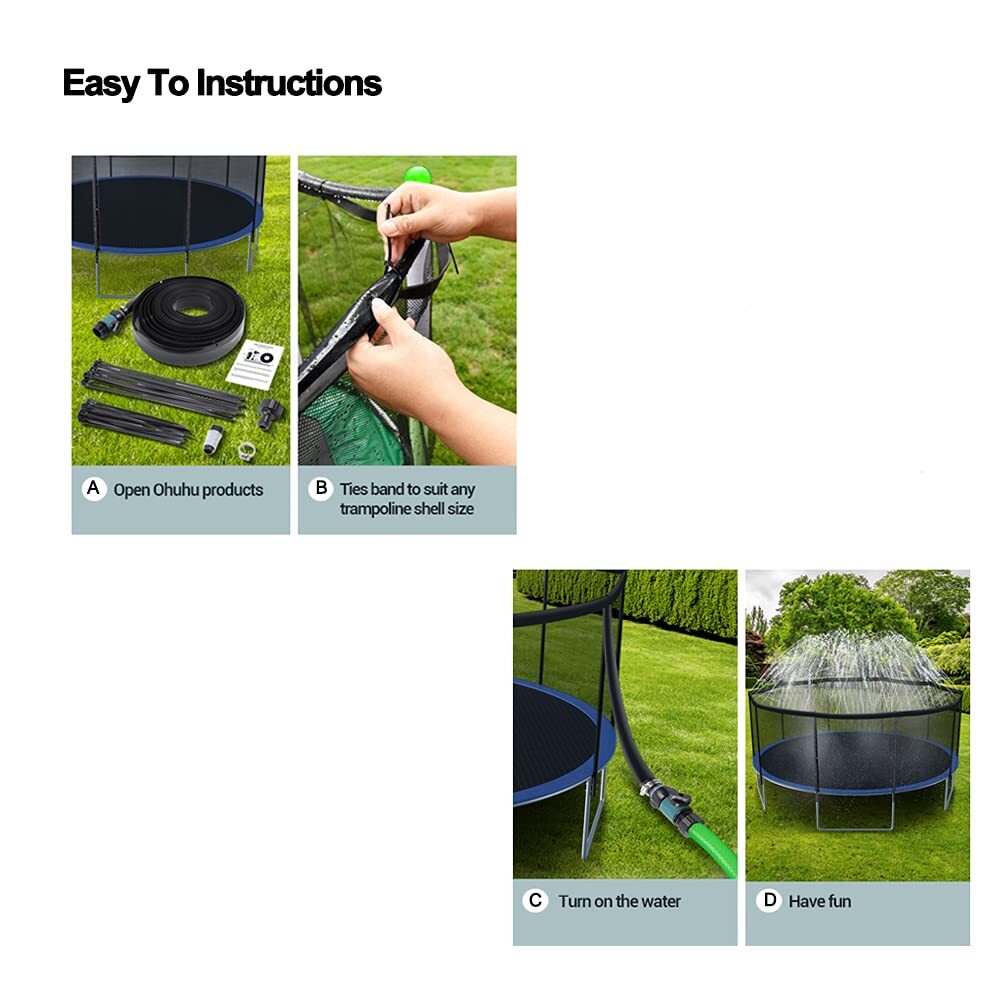 Easy To Instructions

A Open Ohuhu products

B Ties band to suit any trampoline shell size

C Turn on the water

D Have fun