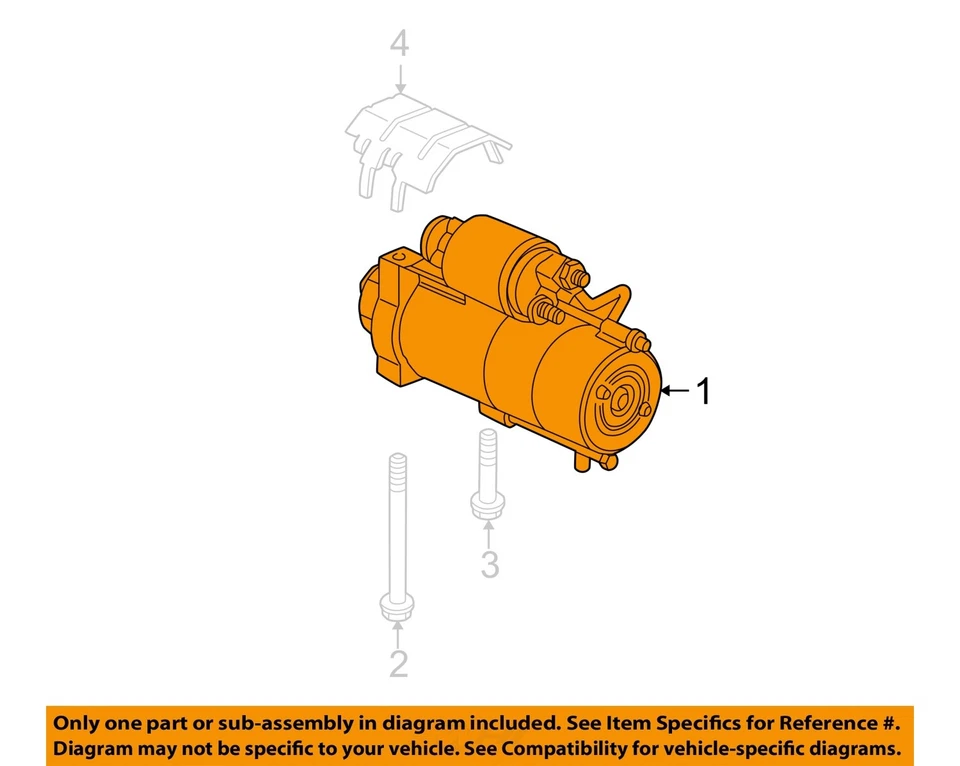 4

1

3

2

Only one part or sub-assembly in diagram included. See Item Specifics for Reference #. Diagram may not be specific to your vehicle. See Compatibility for vehicle-specific diagrams.