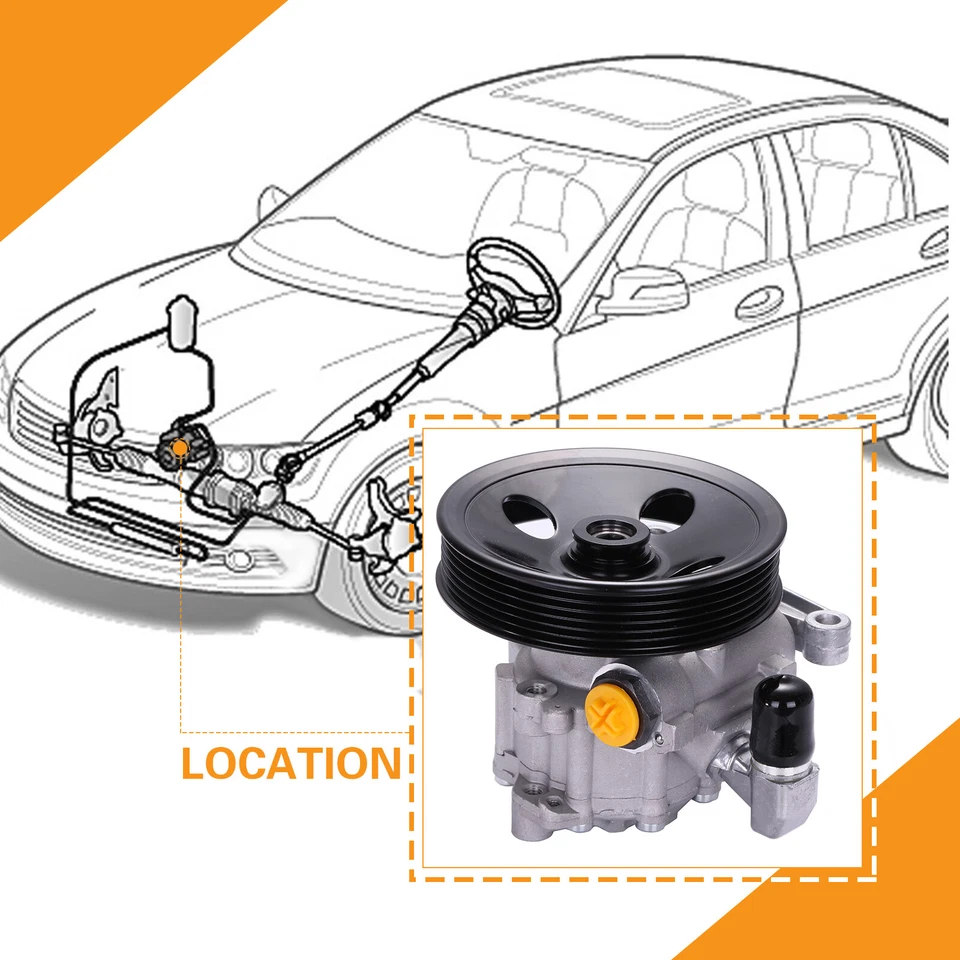 LOCATION