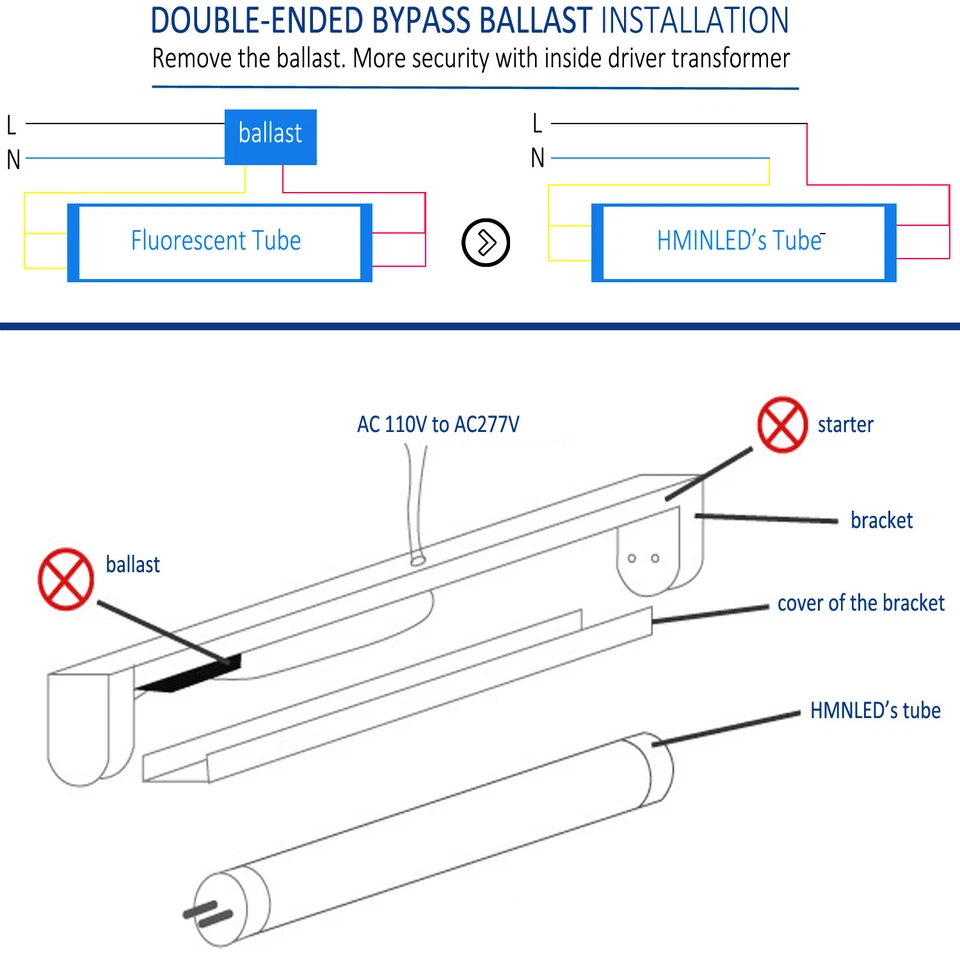 DOUBLE-ENDED BYPASS BALLAST INSTALLATION
Remove the ballast. More security with inside driver transformer

L
N
ballast
Fluorescent Tube

L
N
HMINLED's Tube

AC 110V to AC277V
starter
bracket
ballast
cover of the bracket
HMNLED's tube