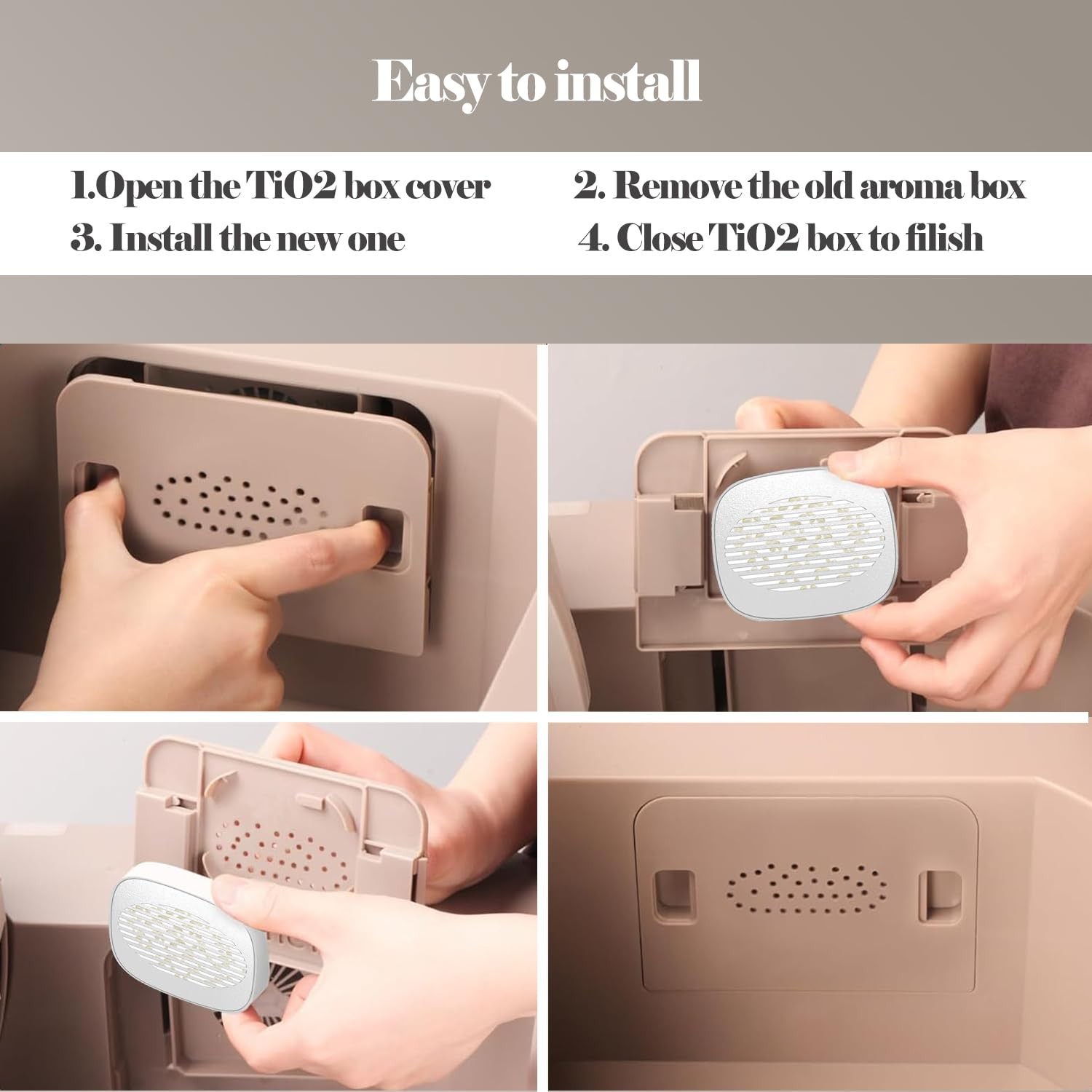 Easy to install

1.Open the TiO2 box cover
2. Remove the old aroma box
3. Install the new one
4. Close TiO2 box to filish