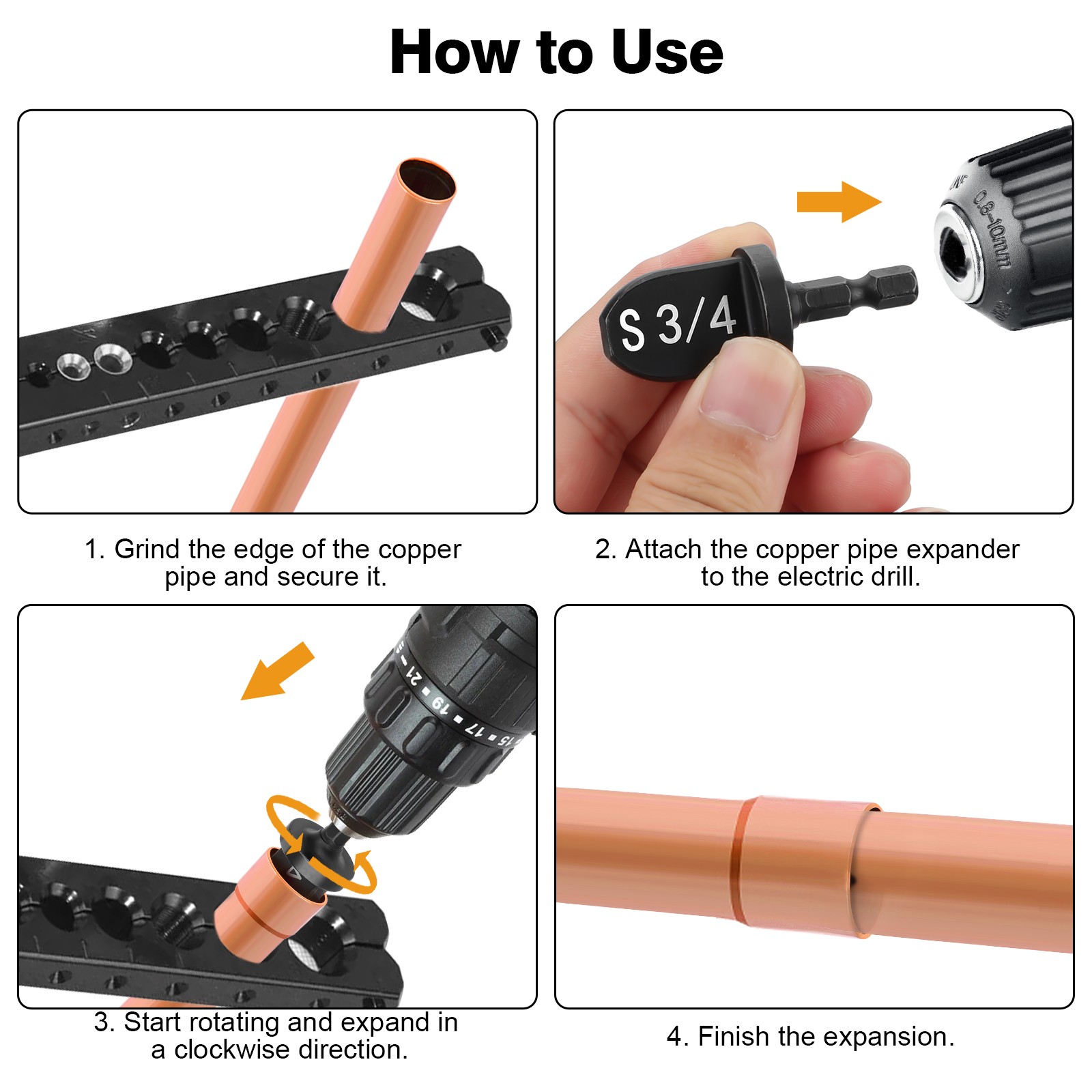 How to Use

S 3/4

0.8-10mm

1. Grind the edge of the copper pipe and secure it.

2. Attach the copper pipe expander to the electric drill.

21 19 17 15

3. Start rotating and expand in a clockwise direction.

4. Finish the expansion.