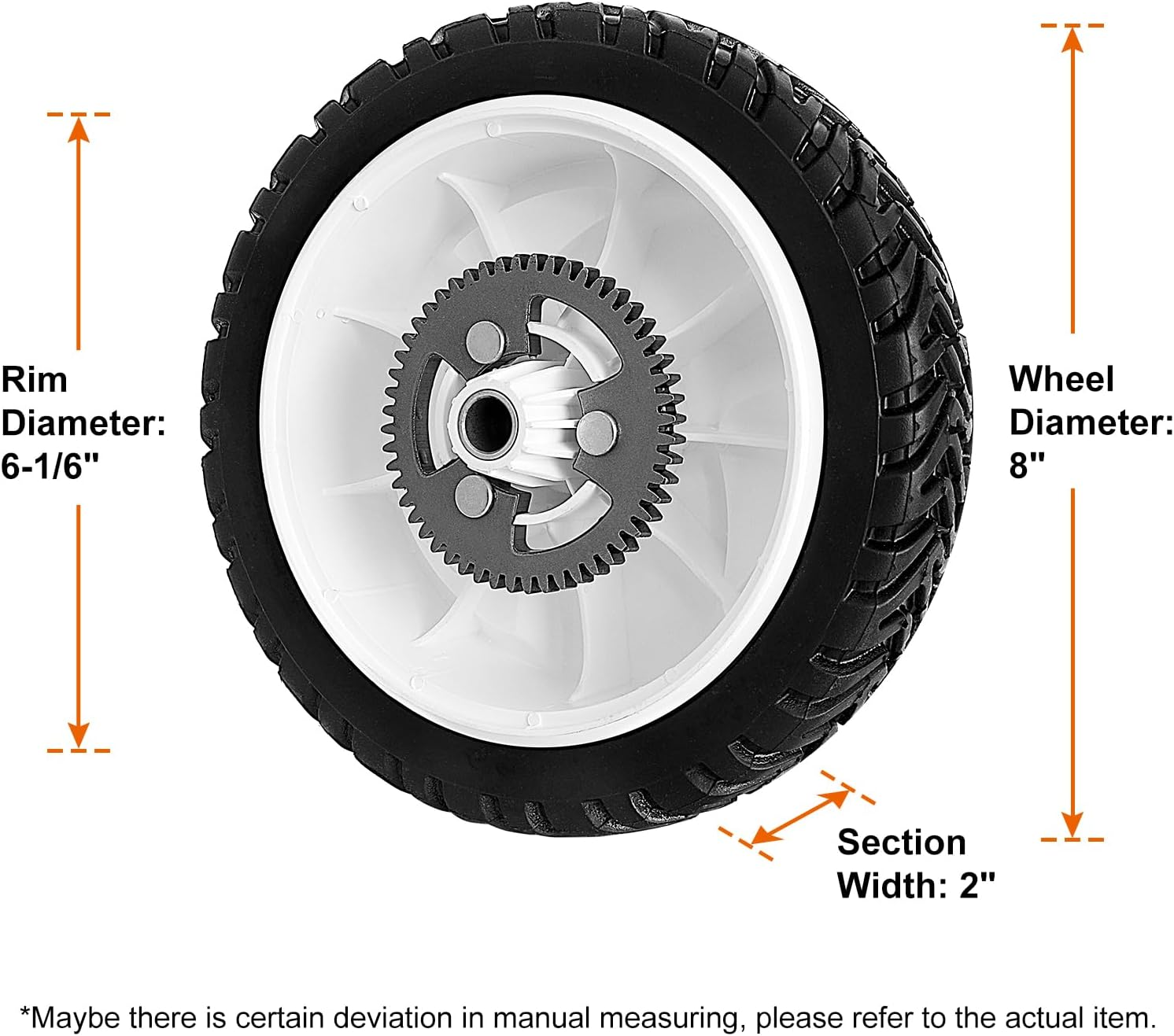 Rim Diameter: 6-1/6"

Wheel Diameter: 8"

Section Width: 2"

*Maybe there is certain deviation in manual measuring, please refer to the actual item.