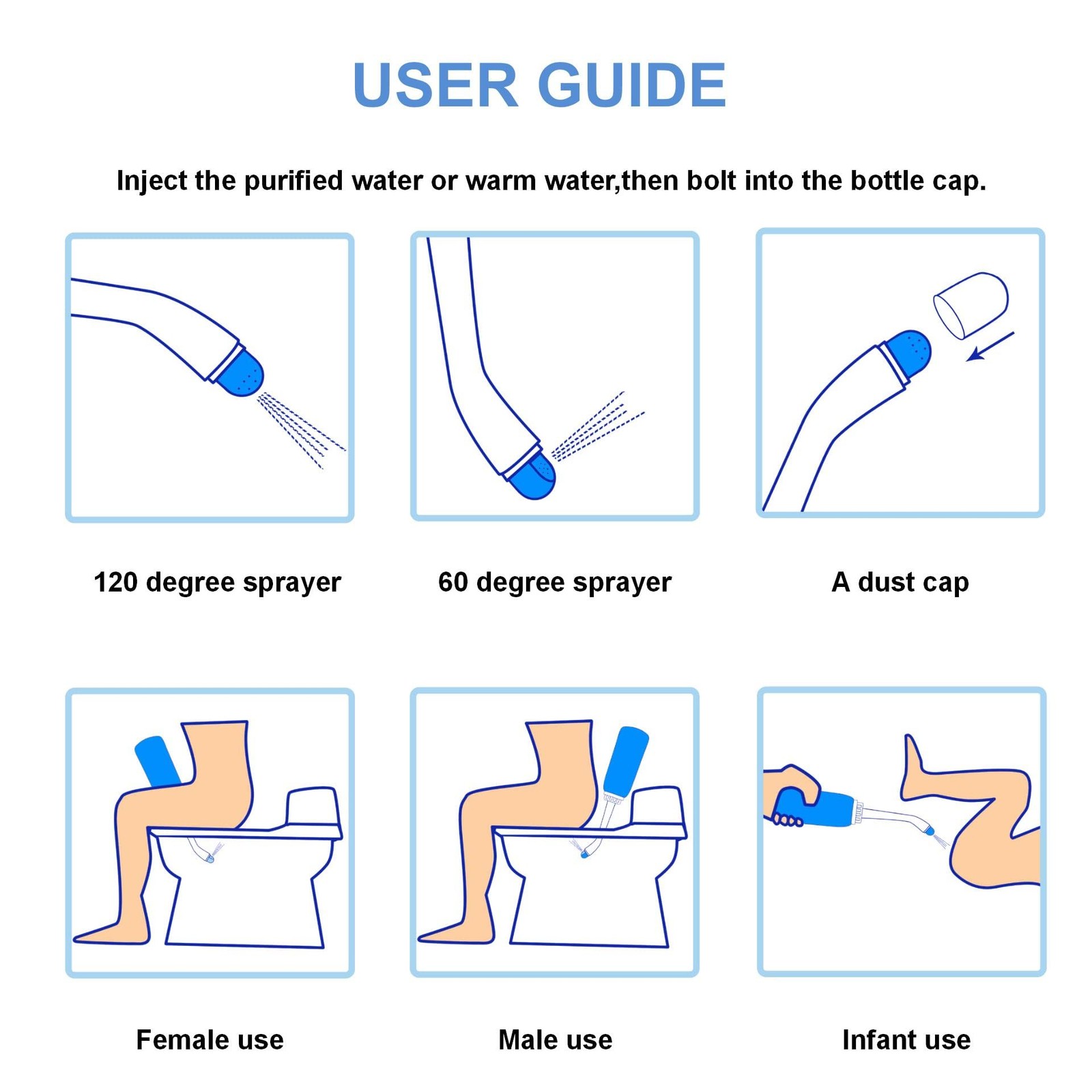 USER GUIDE

Inject the purified water or warm water,then bolt into the bottle cap.

120 degree sprayer

60 degree sprayer

A dust cap

Female use

Male use

Infant use