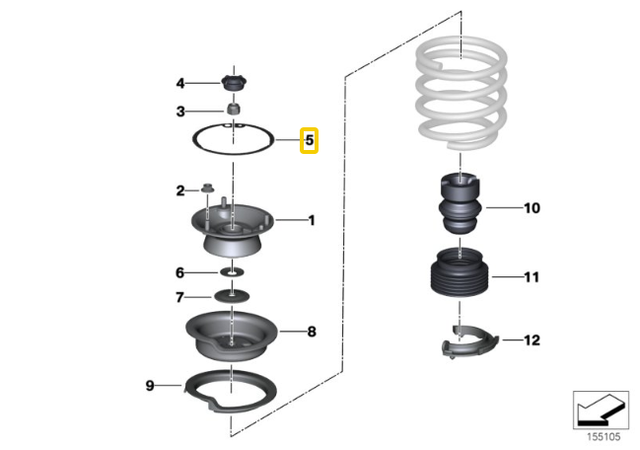 4
3
5
2
1
6
7
8
9
10
11
12
155105