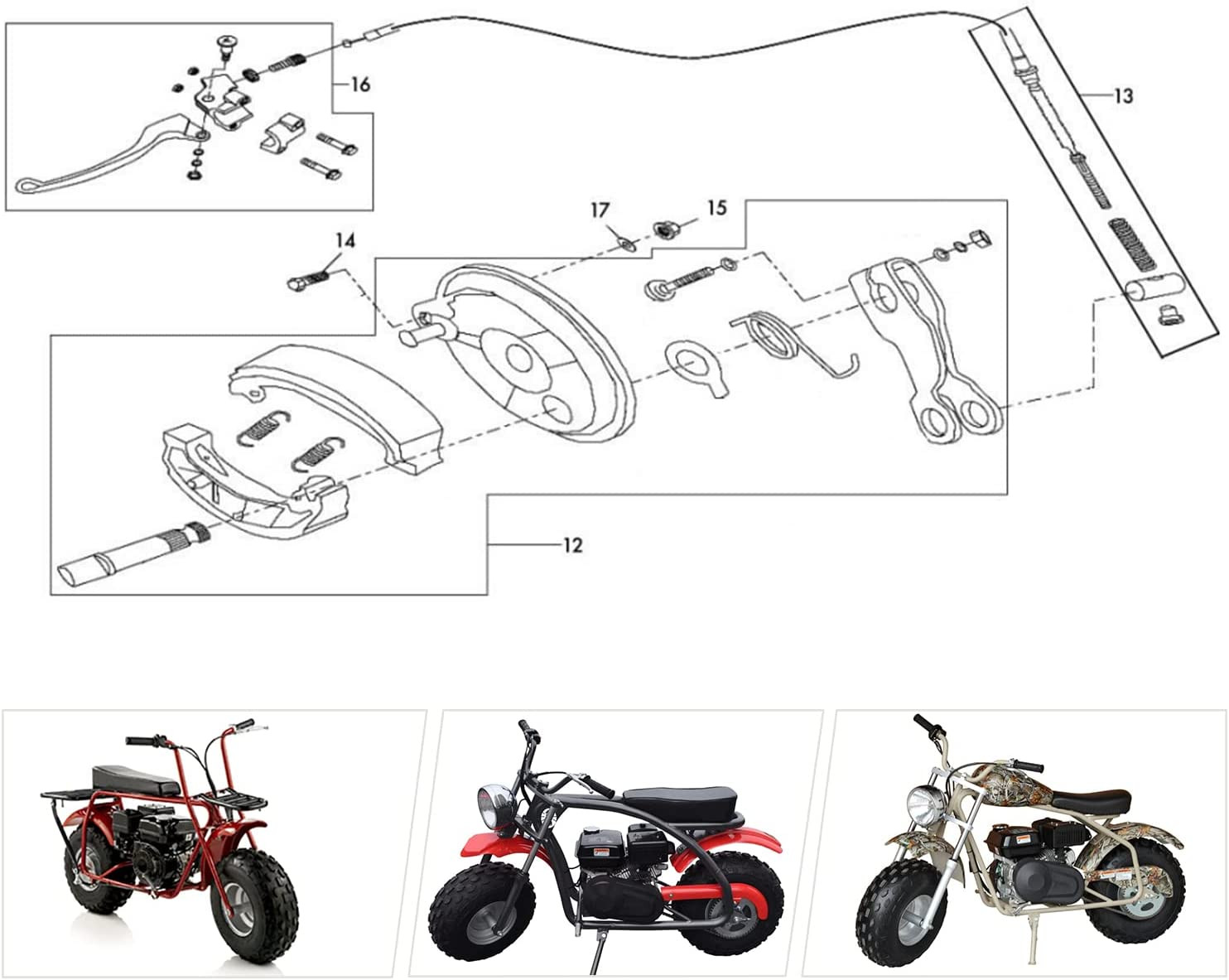 16
13
17
15
14
12