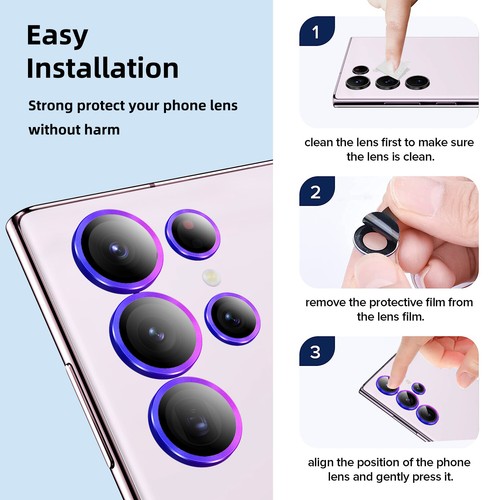 Easy Installation

Strong protect your phone lens without harm

1

clean the lens first to make sure the lens is clean.

2

remove the protective film from the lens film.

3

align the position of the phone lens and gently press it.