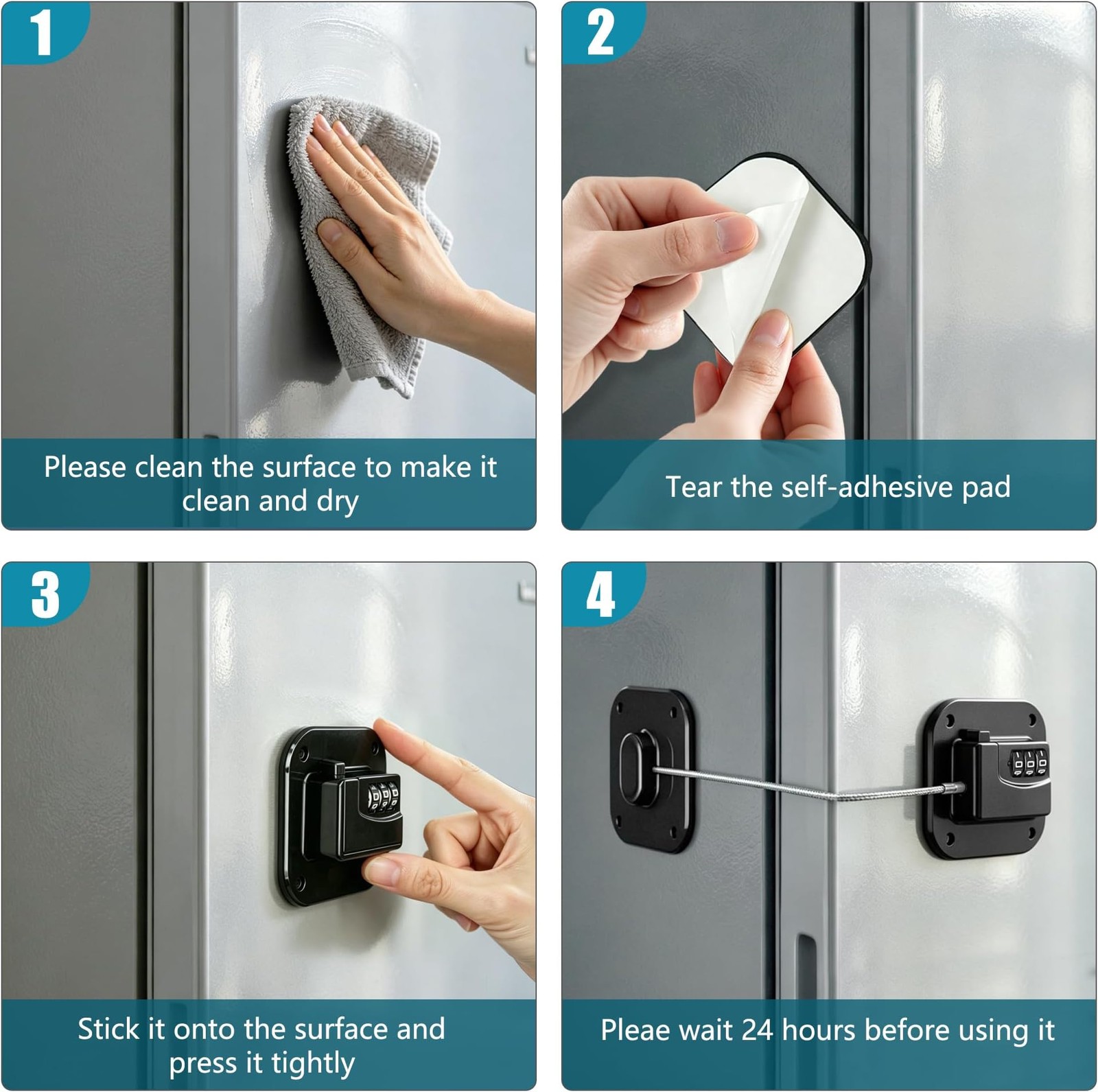 1

Please clean the surface to make it clean and dry

2

Tear the self-adhesive pad

3

Stick it onto the surface and press it tightly

4

Pleae wait 24 hours before using it