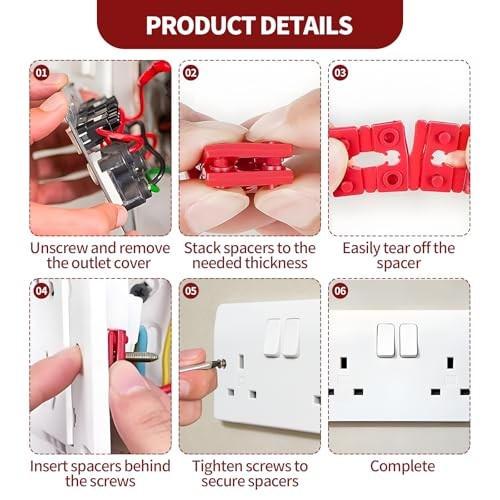 PRODUCT DETAILS

01

Unscrew and remove the outlet cover

02

Stack spacers to the needed thickness

03

Easily tear off the spacer

04

Insert spacers behind the screws

05

Tighten screws to secure spacers

06

Complete